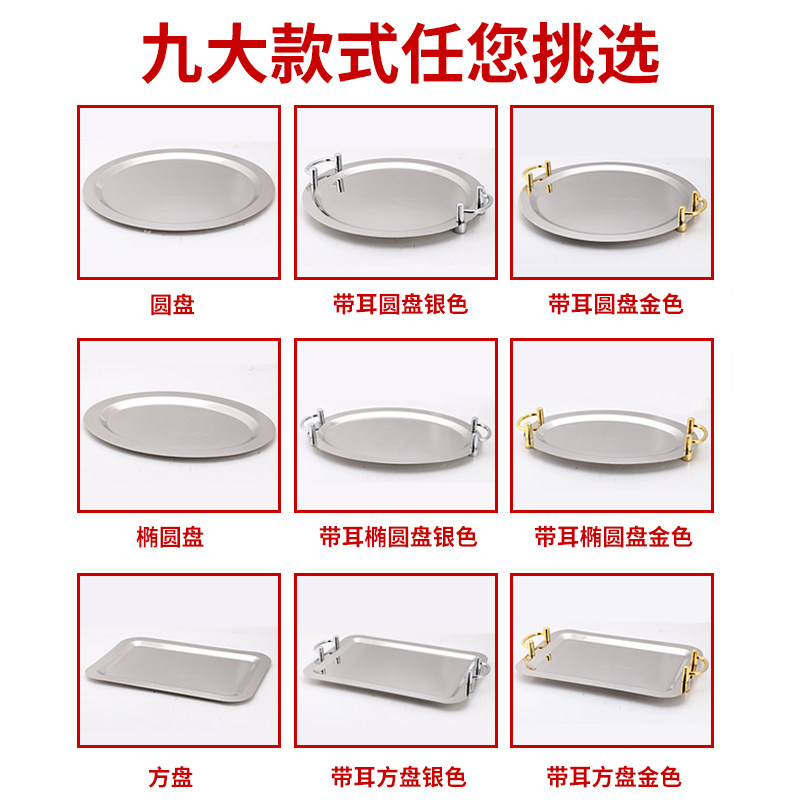 九大款式任您挑选

圆盘

带耳圆盘银色

带耳圆盘金色

椭圆盘

带耳椭圆盘银色

带耳椭圆盘金色

方盘

带耳方盘银色

带耳方盘金色