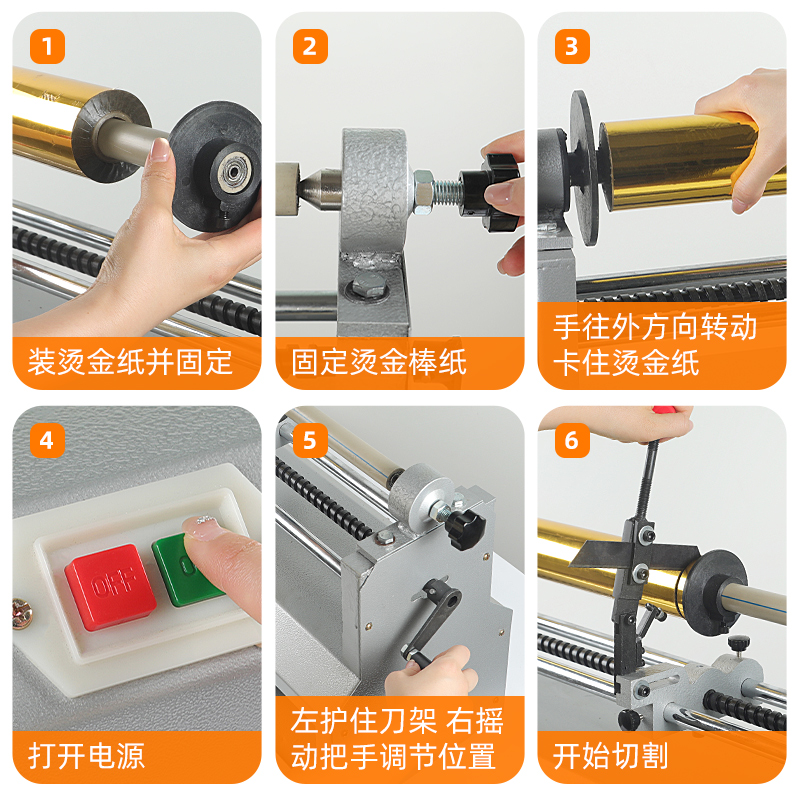 1
装烫金纸并固定

2
固定烫金棒纸

3
手往外方向转动卡住烫金纸

4
OFF
打开电源

5
左护住刀架 右摇动把手调节位置

6
开始切割