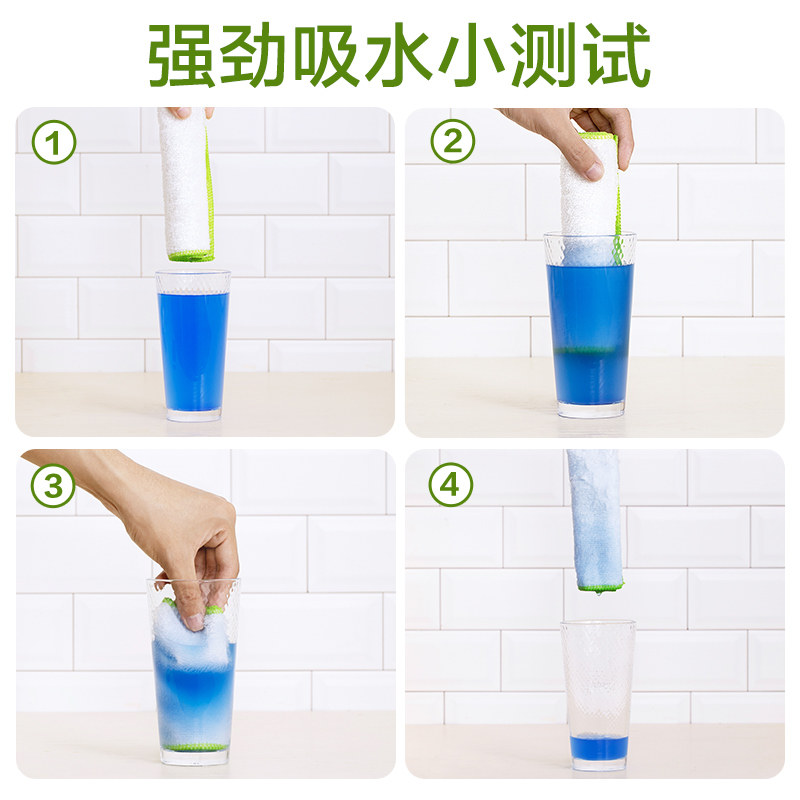 强劲吸水小测试

①

②

③

④