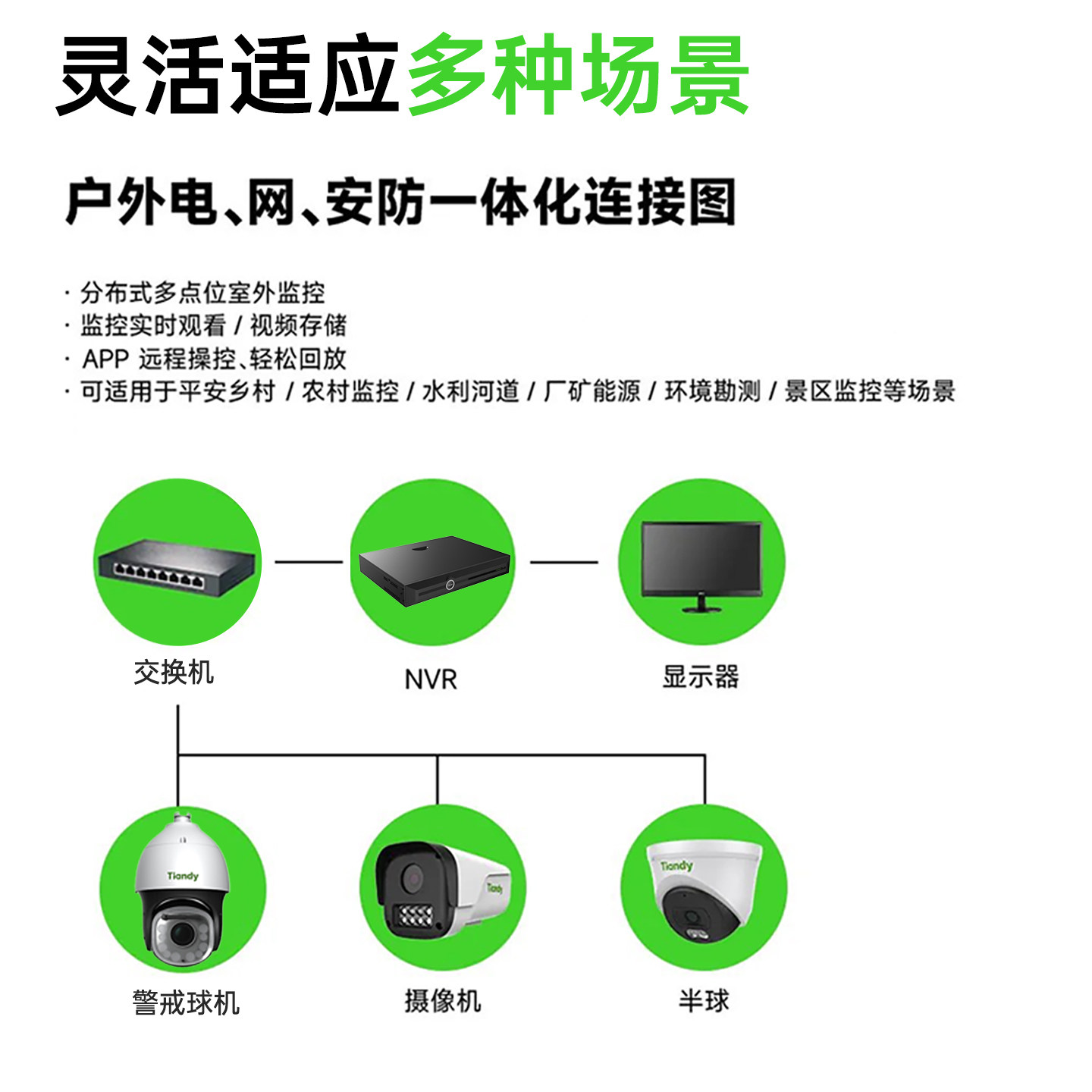 灵活适应多种场景

户外电、网、安防一体化连接图

· 分布式多点位室外监控
· 监控实时观看 / 视频存储
· APP 远程操控、轻松回放
· 可适用于平安乡村 / 农村监控 / 水利河道 / 厂矿能源 / 环境勘测 / 景区监控等场景

交换机

NVR

显示器

Tiandy

警戒球机

Tiandy

摄像机

Tiandy

半球