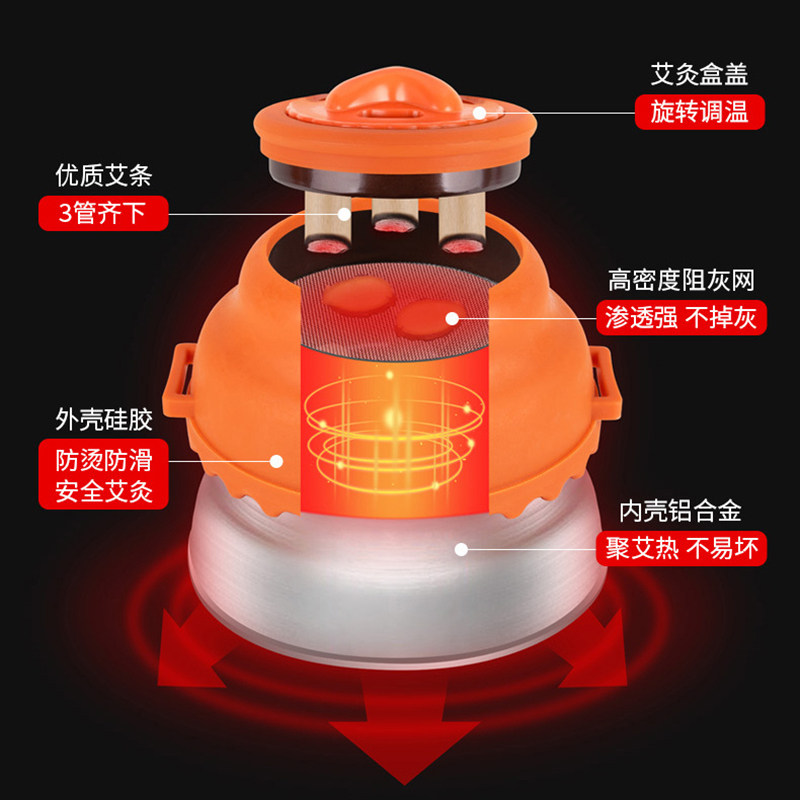 艾灸盒盖
旋转调温

优质艾条
3管齐下

高密度阻灰网
渗透强 不掉灰

外壳硅胶
防烫防滑
安全艾灸

内壳铝合金
聚艾热 不易坏