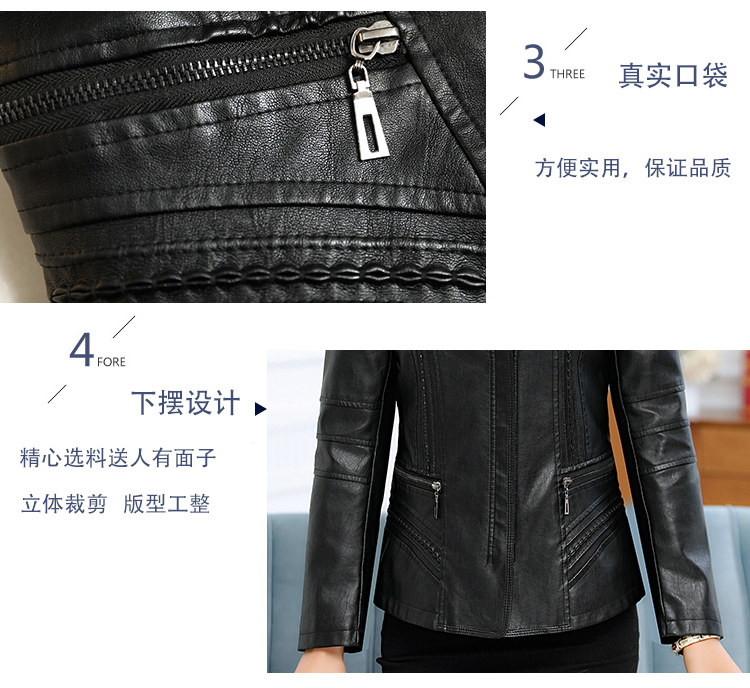 3 THREE 真实口袋

方便实用，保证品质

4 FORE

下摆设计

精心选料送人有面子

立体裁剪 版型工整