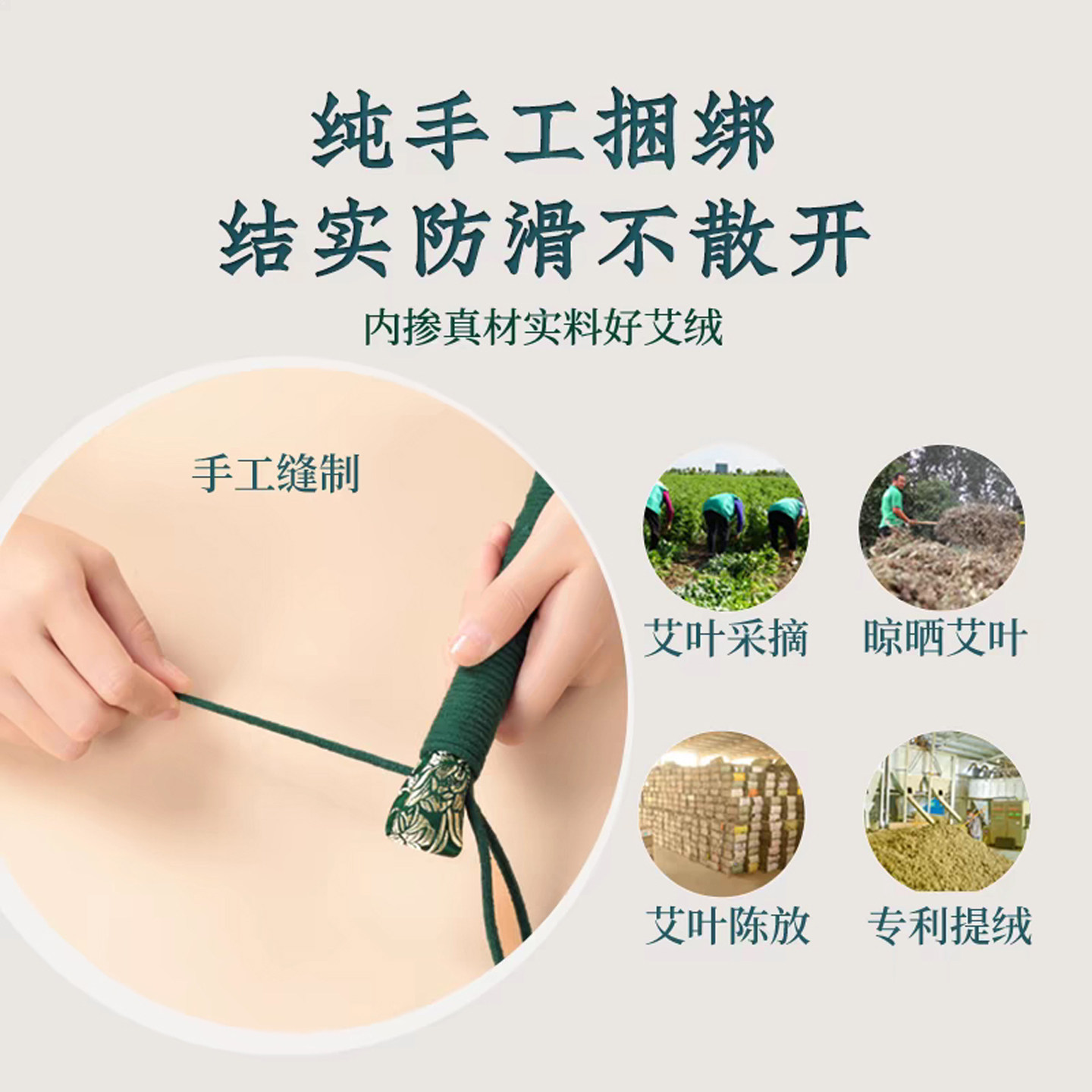 纯手工捆绑
结实防滑不散开
内掺真材实料好艾绒

手工缝制

艾叶采摘

晾晒艾叶

艾叶陈放

专利提绒