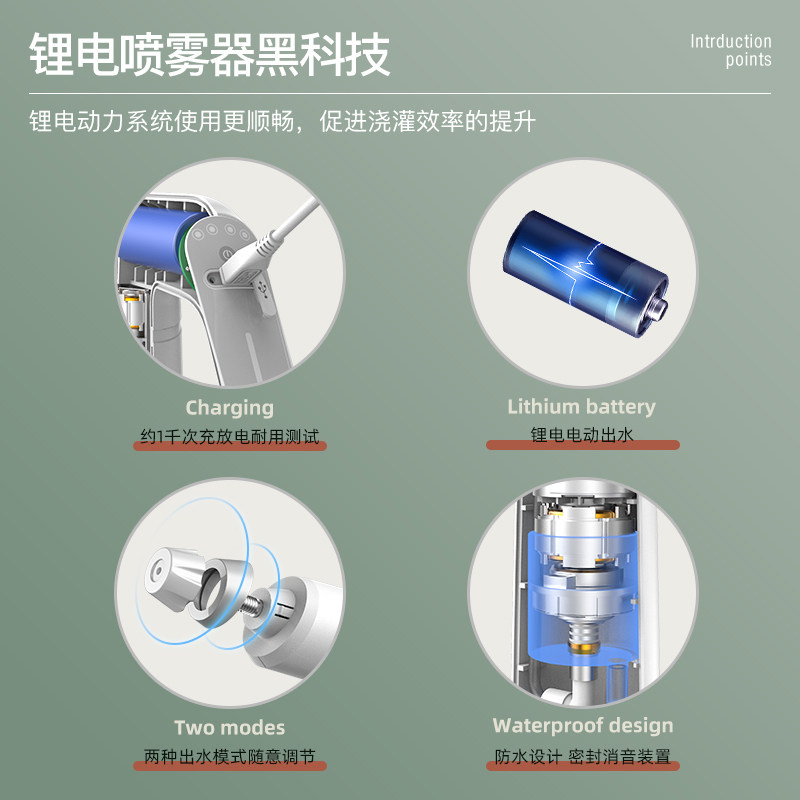 锂电喷雾器黑科技

Intrduction points

锂电动力系统使用更顺畅，促进浇灌效率的提升

Charging
约1千次充放电耐用测试

Lithium battery
锂电电动出水

Two modes
两种出水模式随意调节

Waterproof design
防水设计 密封消音装置