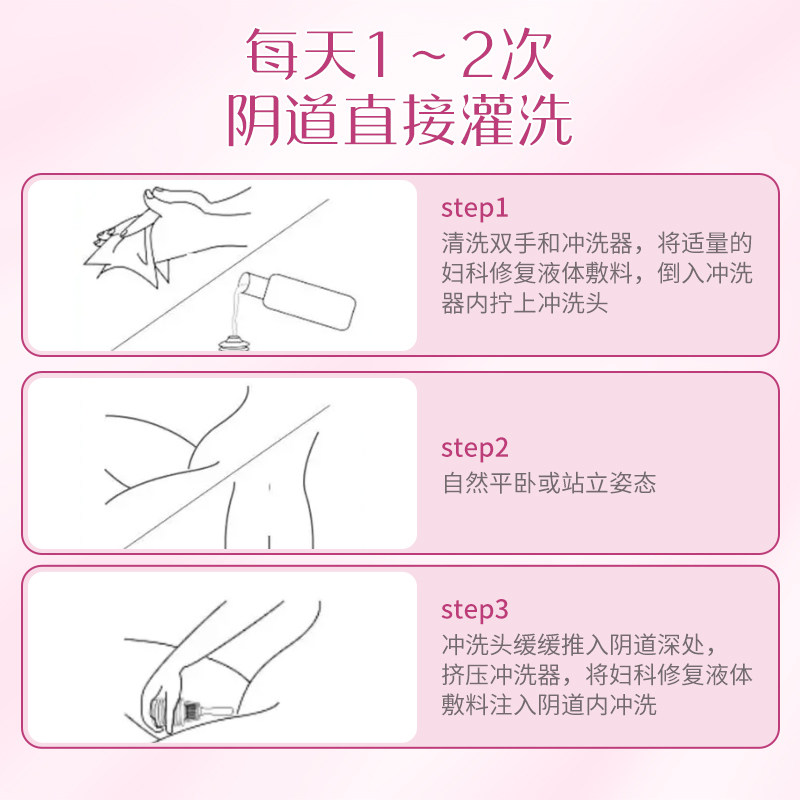 每天1～2次
阴道直接灌洗

step1
清洗双手和冲洗器，将适量的妇科修复液体敷料，倒入冲洗器内拧上冲洗头

step2
自然平卧或站立姿态

step3
冲洗头缓缓推入阴道深处，挤压冲洗器，将妇科修复液体敷料注入阴道内冲洗