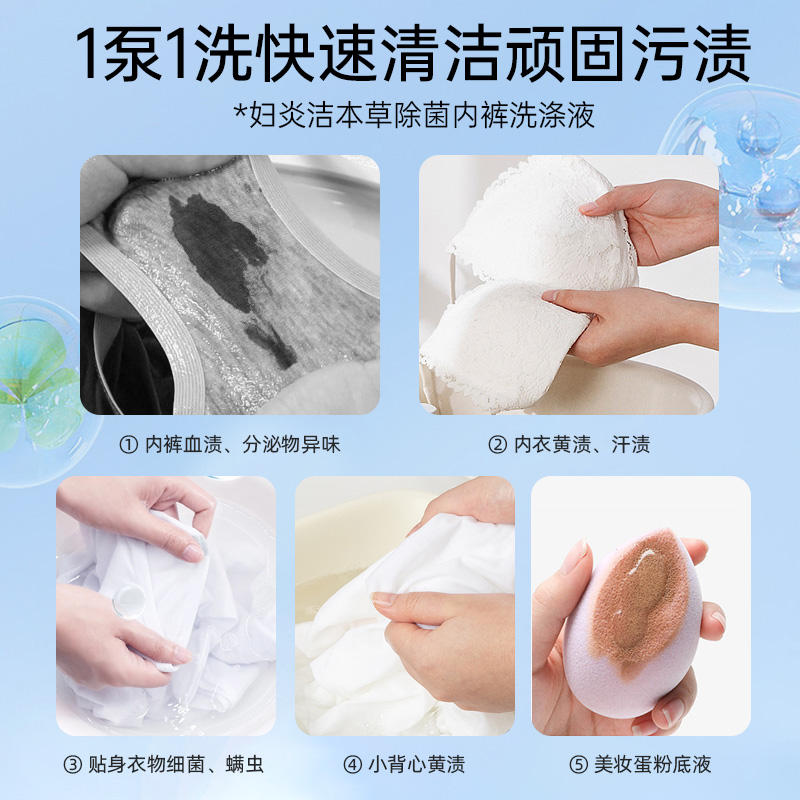 1泵1洗快速清洁顽固污渍

*妇炎洁本草除菌内裤洗涤液

① 内裤血渍、分泌物异味

② 内衣黄渍、汗渍

③ 贴身衣物细菌、螨虫

④ 小背心黄渍

⑤ 美妆蛋粉底液