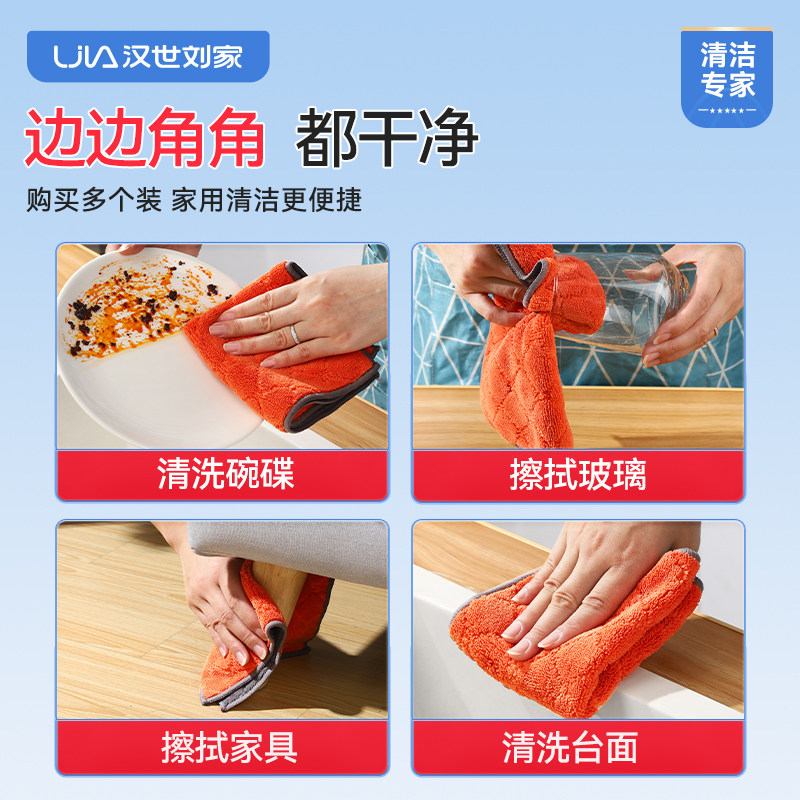 LJIA 汉世刘家

清洁专家

边边角角 都干净

购买多个装 家用清洁更便捷

清洗碗碟

擦拭玻璃

擦拭家具

清洗台面