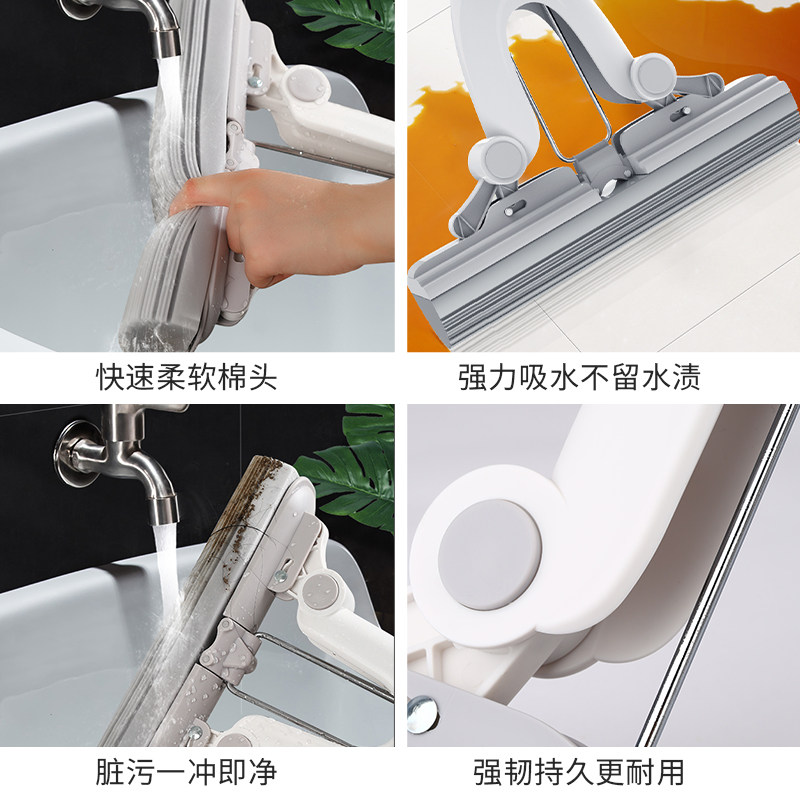 快速柔软棉头

强力吸水不留水渍

脏污一冲即净

强韧持久更耐用