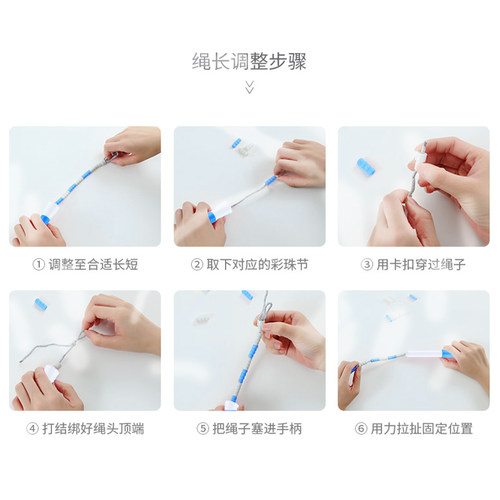 绳长调整步骤

① 调整至合适长短

② 取下对应的彩珠节

③ 用卡扣穿过绳子

④ 打结绑好绳头顶端

⑤ 把绳子塞进手柄

⑥ 用力拉扯固定位置