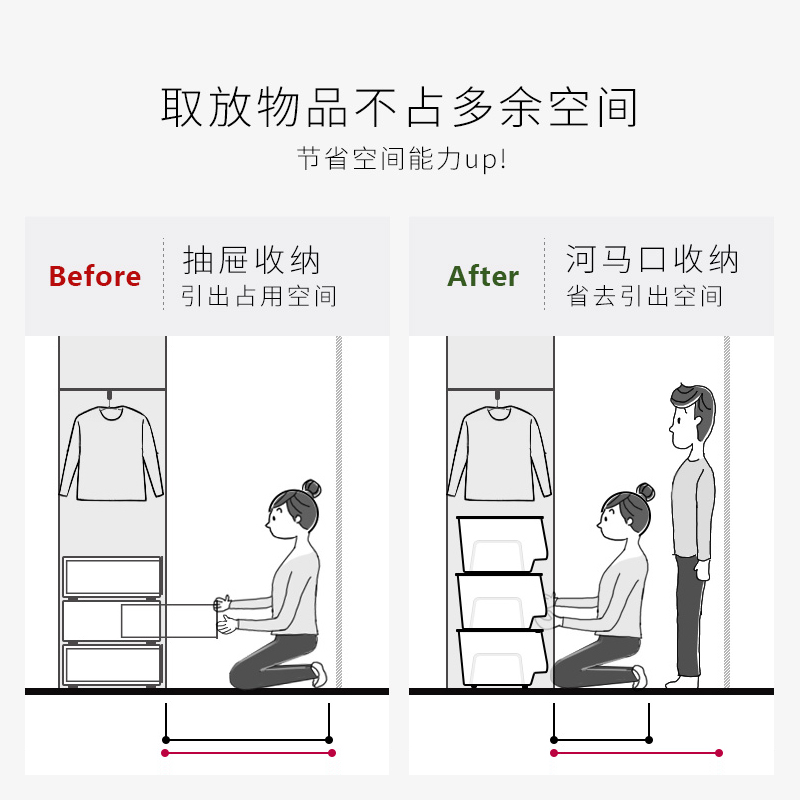 取放物品不占多余空间

节省空间能力up!

Before

抽屉收纳
引出占用空间

After

河马口收纳
省去引出空间