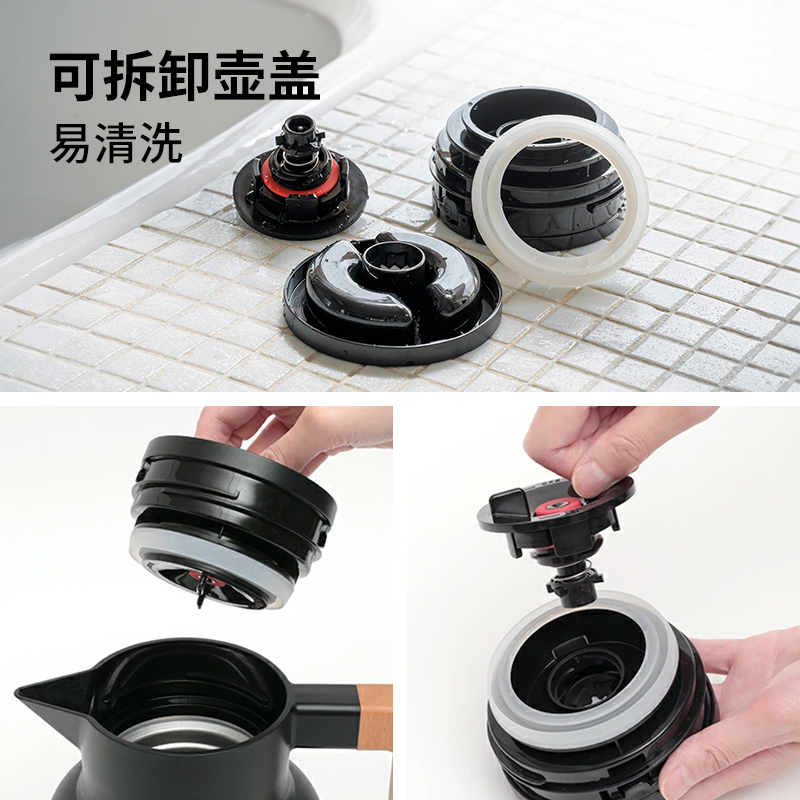 可拆卸壶盖
易清洗