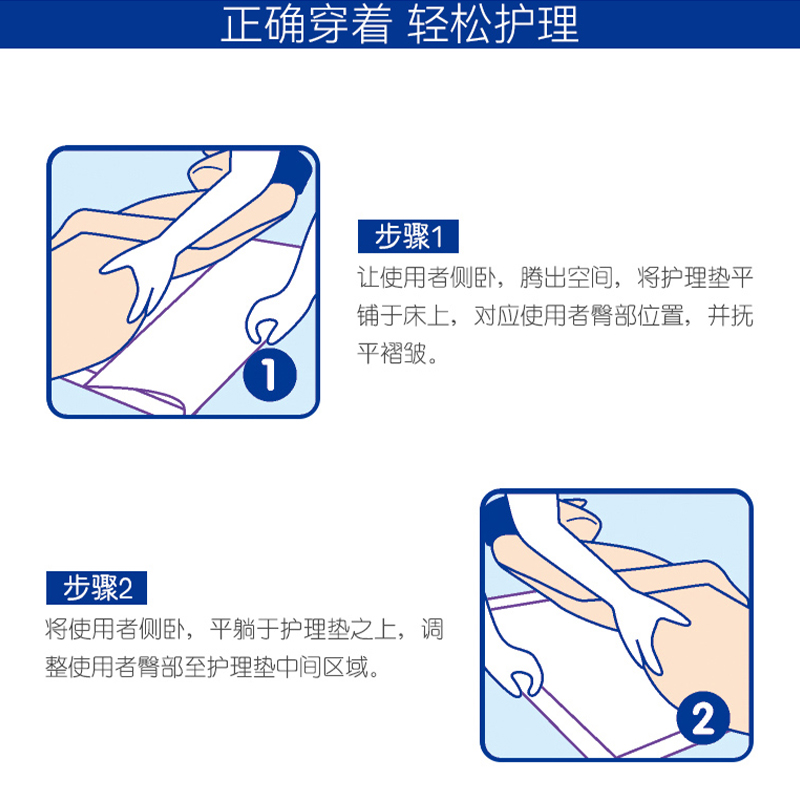 正确穿着 轻松护理

1

步骤1
让使用者侧卧，腾出空间，将护理垫平铺于床上，对应使用者臀部位置，并抚平褶皱。

步骤2
将使用者侧卧，平躺于护理垫之上，调整使用者臀部至护理垫中间区域。

2