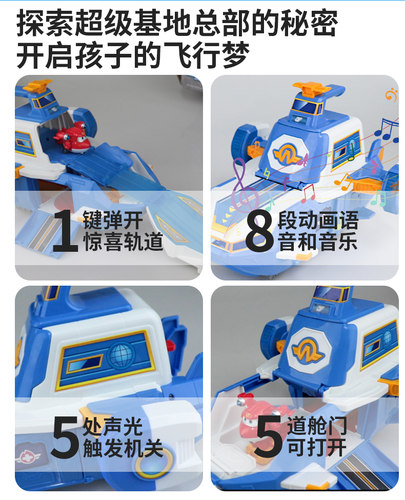 探索超级基地总部的秘密
开启孩子的飞行梦

1 键弹开
惊喜轨道

8 段动画语
音和音乐

5 处声光
触发机关

5 道舱门
可打开