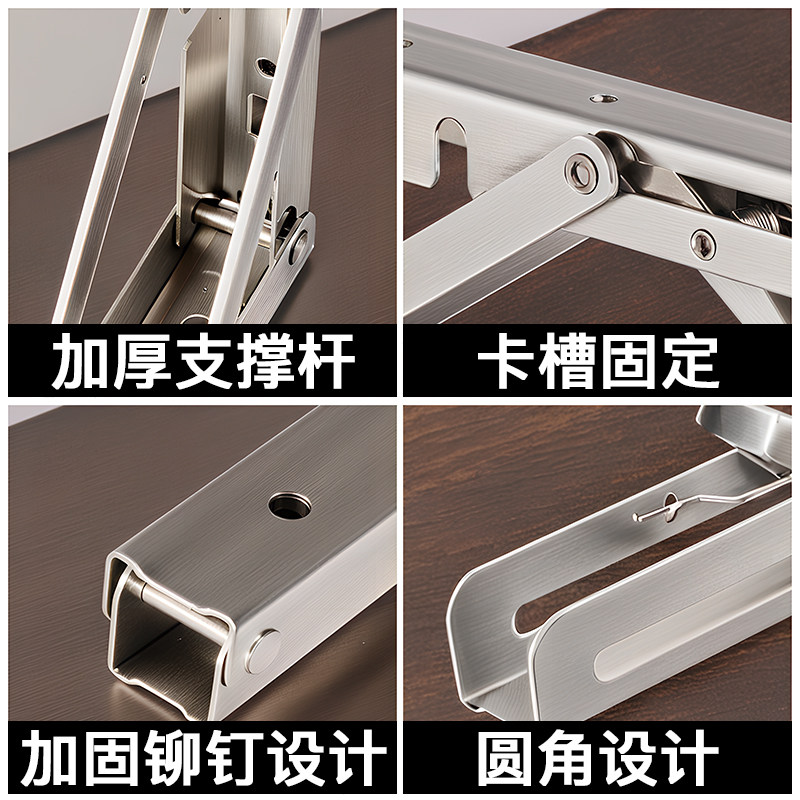 加厚支撑杆

卡槽固定

加固铆钉设计

圆角设计