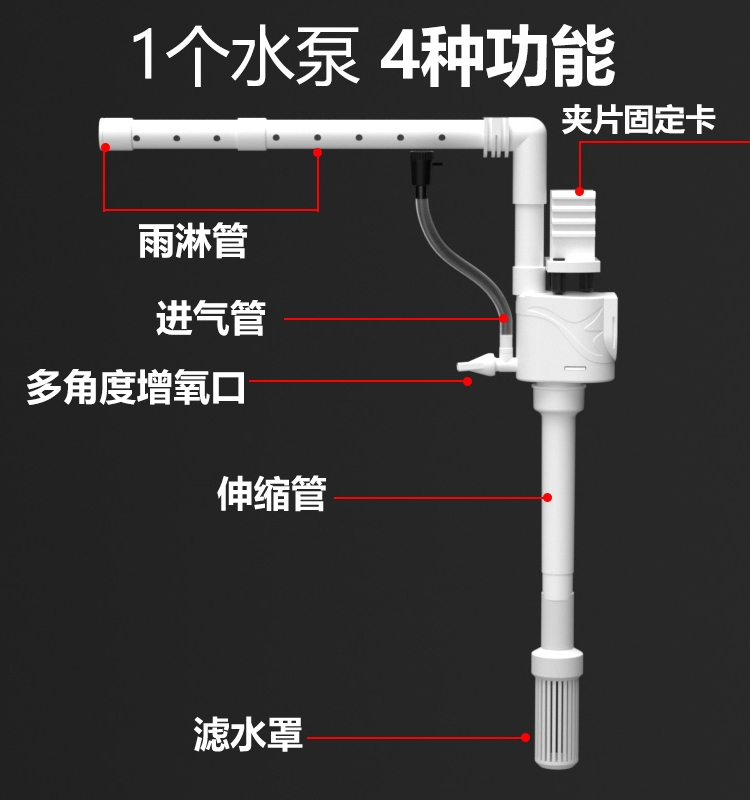 1个水泵 4种功能

夹片固定卡

雨淋管

进气管

多角度增氧口

伸缩管

滤水罩