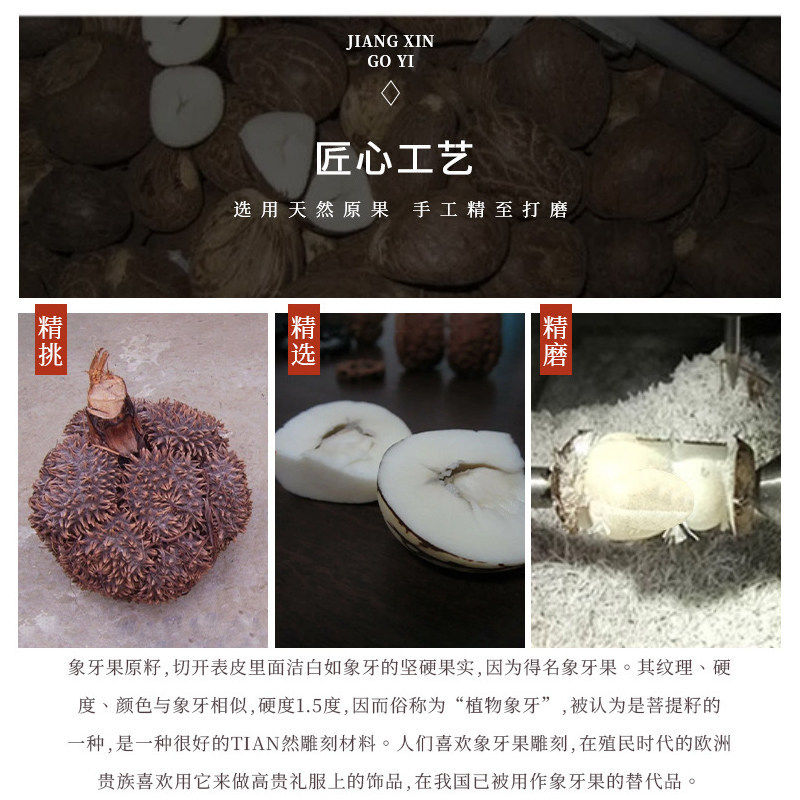 JIANG XIN
GO YI

匠心工艺

选用天然原果 手工精至打磨

精挑

精选

精磨

象牙果原籽,切开表皮里面洁白如象牙的坚硬果实,因为得名象牙果。其纹理、硬度、颜色与象牙相似,硬度1.5度,因而俗称为“植物象牙”,被认为是菩提籽的一种,是一种很好的TIAN然雕刻材料。人们喜欢象牙果雕刻,在殖民时代的欧洲贵族喜欢用它来做高贵礼服上的饰品,在我国已被用作象牙果的替代品。