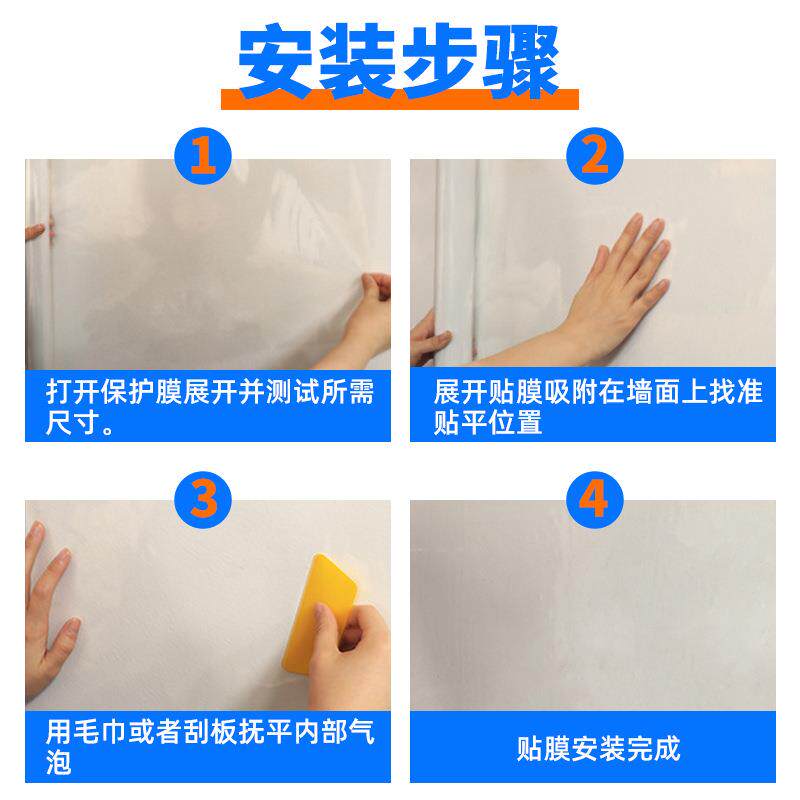 安装步骤

1

打开保护膜展开并测试所需尺寸。

2

展开贴膜吸附在墙面上找准贴平位置

3

用毛巾或者刮板抚平内部气泡

4

贴膜安装完成