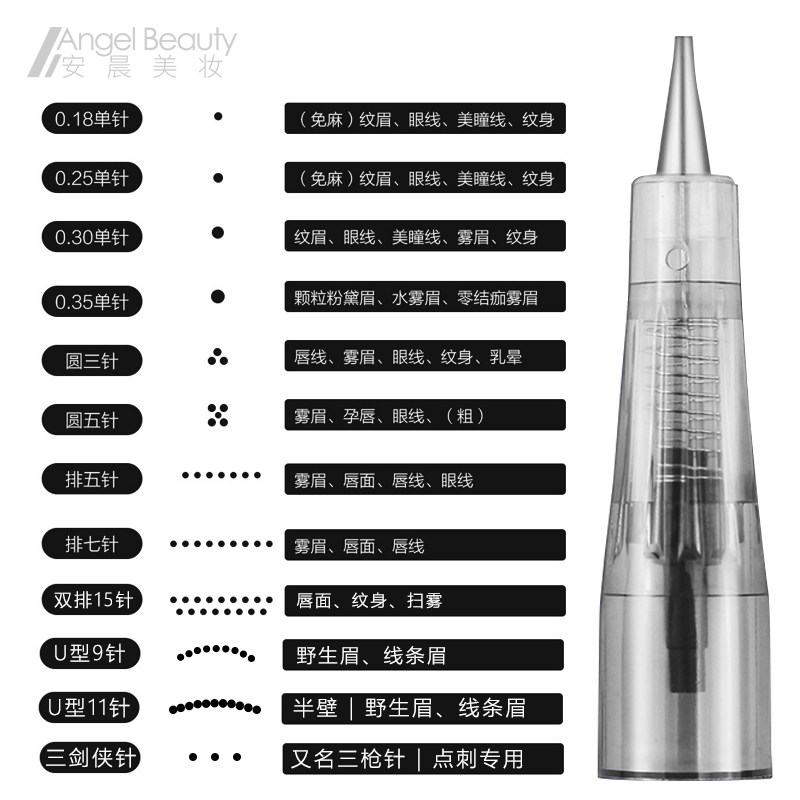 Angel Beauty
安晨美妆

0.18单针
（免麻）纹眉、眼线、美瞳线、纹身

0.25单针
（免麻）纹眉、眼线、美瞳线、纹身

0.30单针
纹眉、眼线、美瞳线、雾眉、纹身

0.35单针
颗粒粉黛眉、水雾眉、零结痂雾眉

圆三针
唇线、雾眉、眼线、纹身、乳晕

圆五针
雾眉、孕唇、眼线、（粗）

排五针
雾眉、唇面、唇线、眼线

排七针
雾眉、唇面、唇线

双排15针
唇面、纹身、扫雾

U型9针
野生眉、线条眉

U型11针
半壁｜野生眉、线条眉

三剑侠针
又名三枪针｜点刺专用