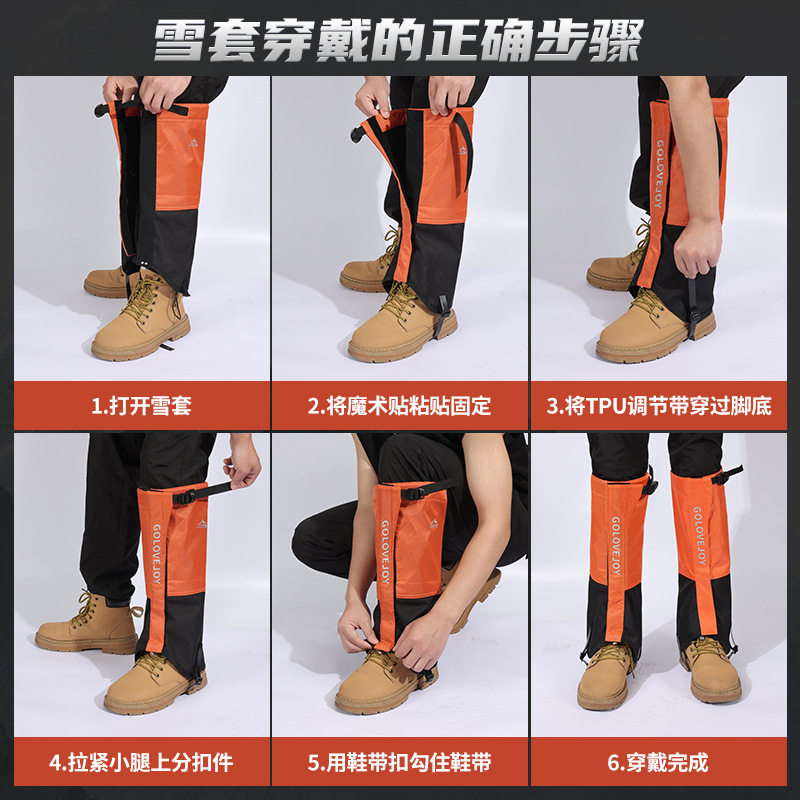 雪套穿戴的正确步骤

GOLOVEJOY

1.打开雪套

2.将魔术贴粘贴固定

3.将TPU调节带穿过脚底

GOLOVEJOY

GOLOVEJOY

GOLOVEJOY

GOLOVEJOY

4.拉紧小腿上分扣件

5.用鞋带扣勾住鞋带

6.穿戴完成