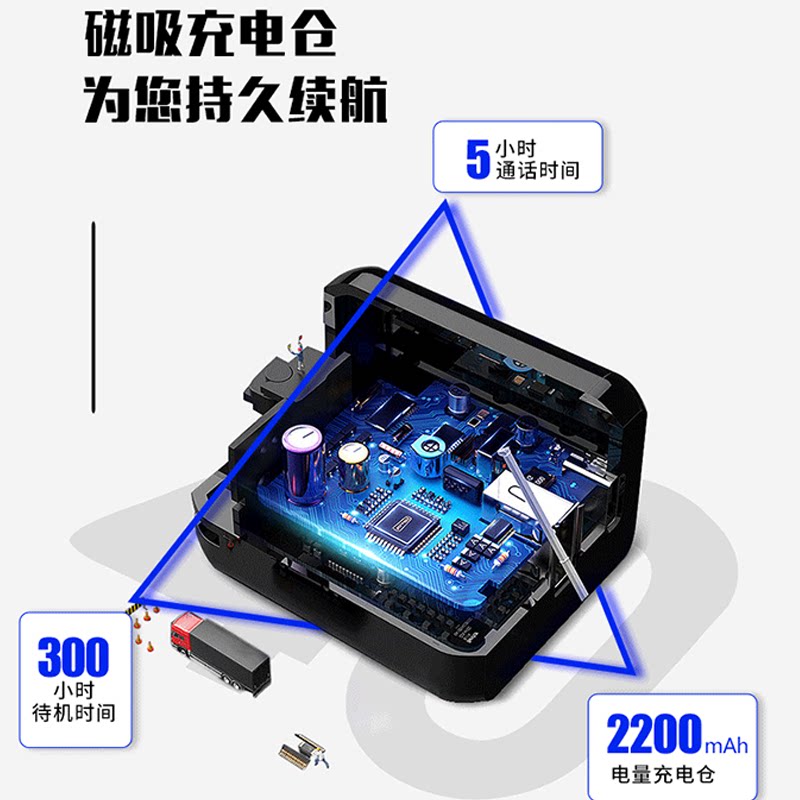 磁吸充电仓
为您持久续航

5 小时
通话时间

300
小时
待机时间

2200mAh
电量充电仓