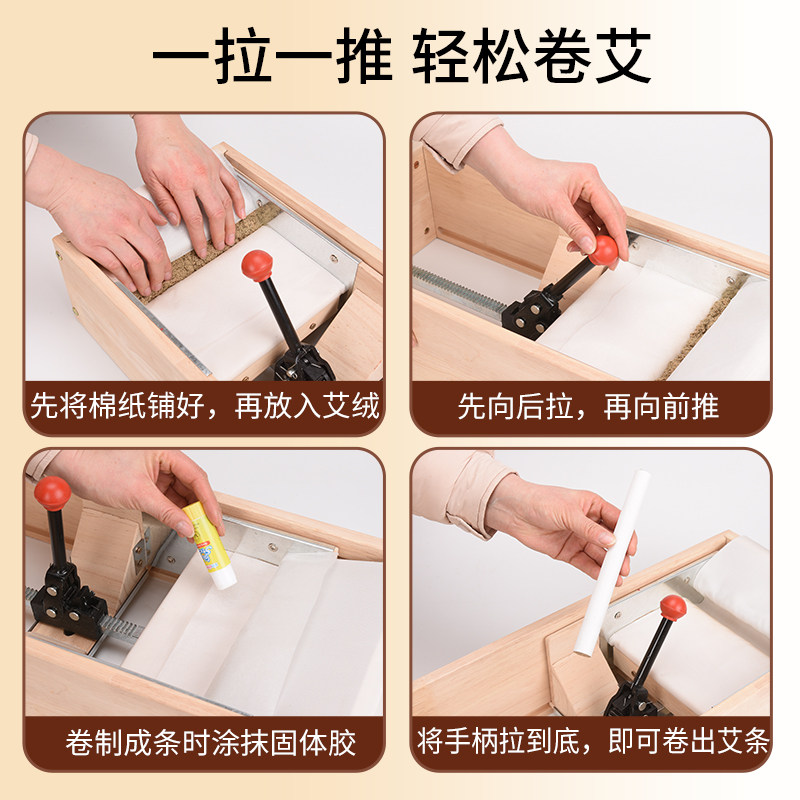 一拉一推 轻松卷艾

先将棉纸铺好，再放入艾绒

先向后拉，再向前推

卷制成条时涂抹固体胶

将手柄拉到底，即可卷出艾条