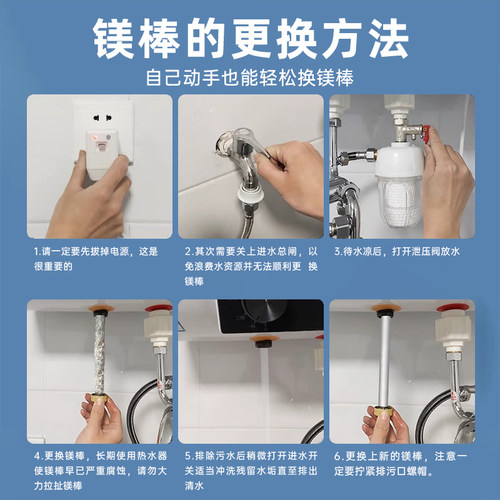 镁棒的更换方法

自己动手也能轻松换镁棒

1.请一定要先拔掉电源，这是很重要的

2.其次需要关上进水总闸，以免浪费水资源并无法顺利更 换镁棒

3.待水凉后，打开泄压阀放水

4.更换镁棒，长期使用热水器使镁棒早已严重腐蚀，请勿大力拉扯镁棒

5.排除污水后稍微打开进水开关适当冲洗残留水垢直至排出清水

6.更换上新的镁棒，注意一定要拧紧排污口螺帽。