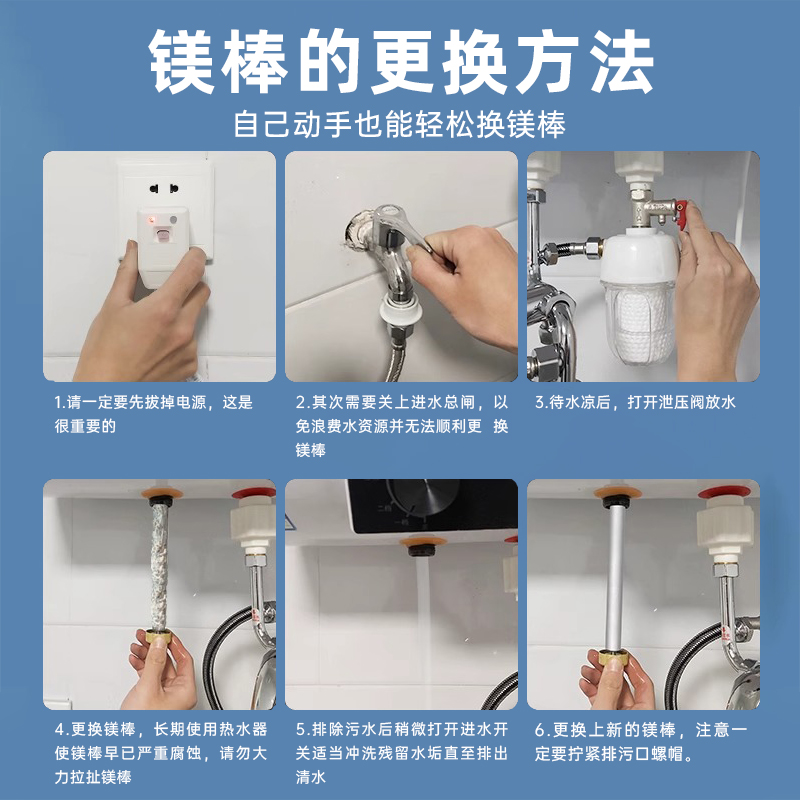 镁棒的更换方法

自己动手也能轻松换镁棒

1.请一定要先拔掉电源，这是很重要的

2.其次需要关上进水总闸，以免浪费水资源并无法顺利更 换镁棒

3.待水凉后，打开泄压阀放水

4.更换镁棒，长期使用热水器使镁棒早已严重腐蚀，请勿大力拉扯镁棒

5.排除污水后稍微打开进水开关适当冲洗残留水垢直至排出清水

6.更换上新的镁棒，注意一定要拧紧排污口螺帽。