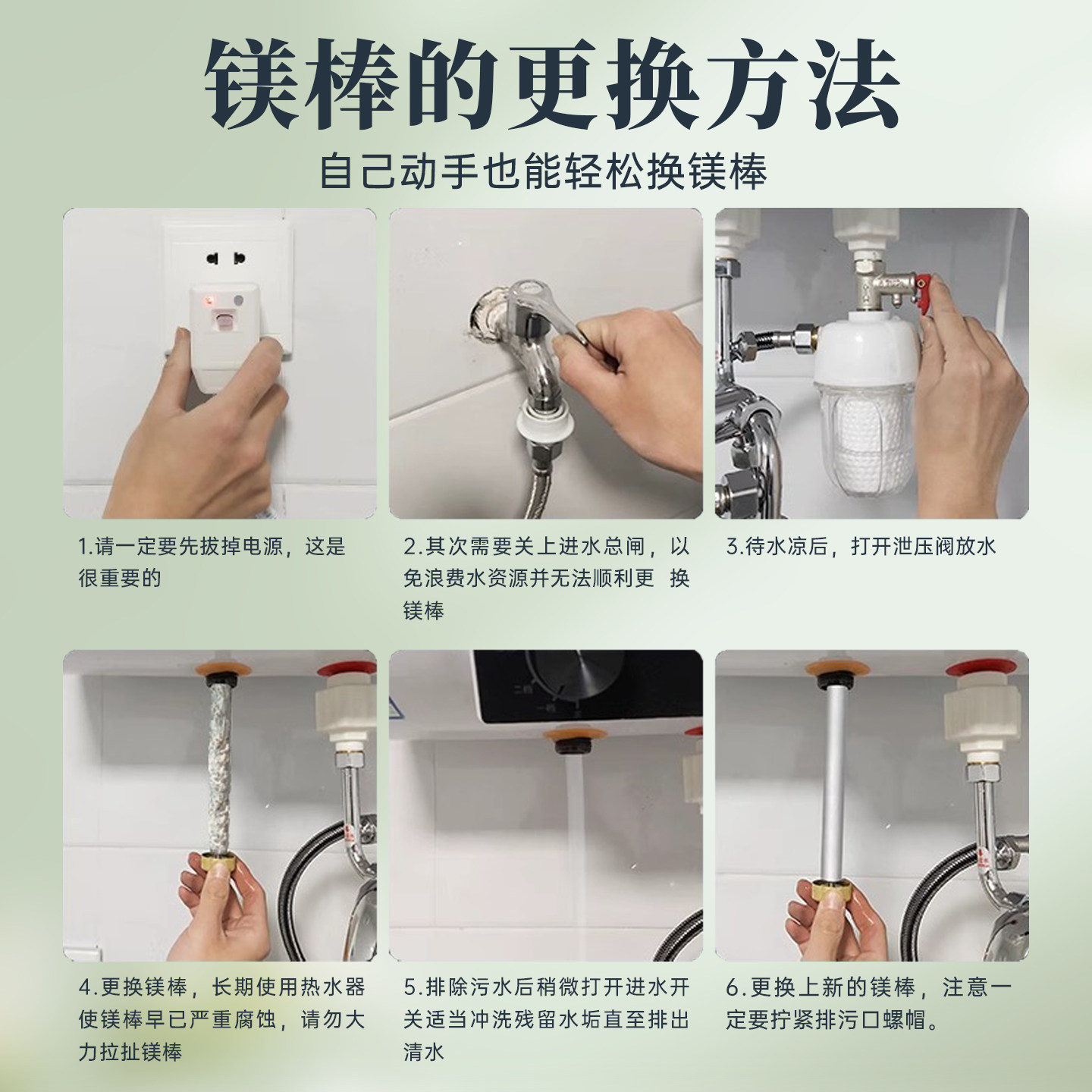 镁棒的更换方法

自己动手也能轻松换镁棒

1.请一定要先拔掉电源，这是很重要的

2.其次需要关上进水总闸，以免浪费水资源并无法顺利更 换镁棒

3.待水凉后，打开泄压阀放水

二档

一档

4.更换镁棒，长期使用热水器使镁棒早已严重腐蚀，请勿大力拉扯镁棒

5.排除污水后稍微打开进水开关适当冲洗残留水垢直至排出清水

6.更换上新的镁棒，注意一定要拧紧排污口螺帽。