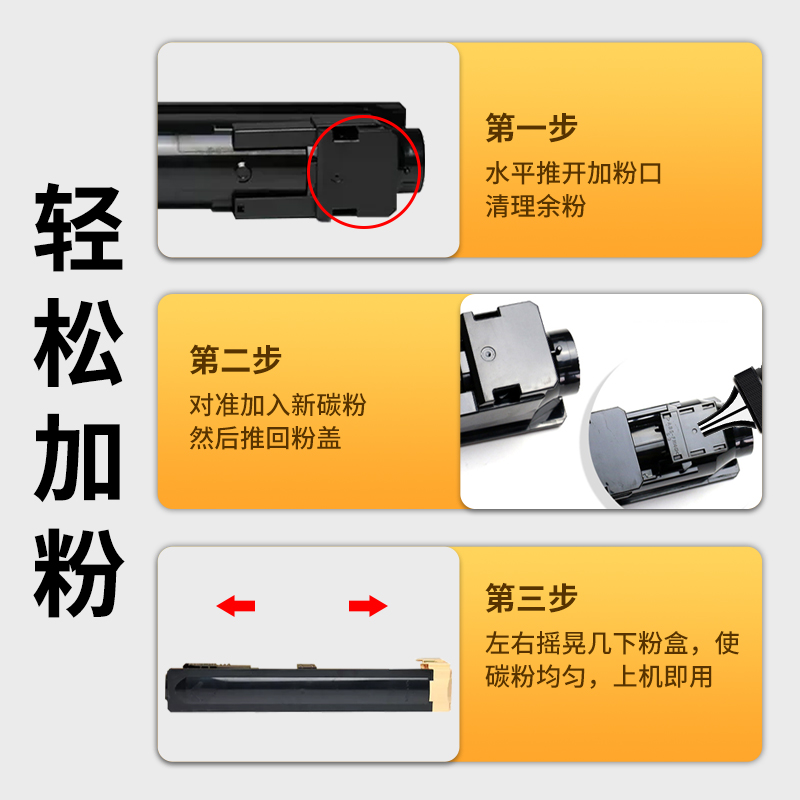 轻松加粉

第一步
水平推开加粉口
清理余粉

第二步
对准加入新碳粉
然后推回粉盖

第三步
左右摇晃几下粉盒，使碳粉均匀，上机即用