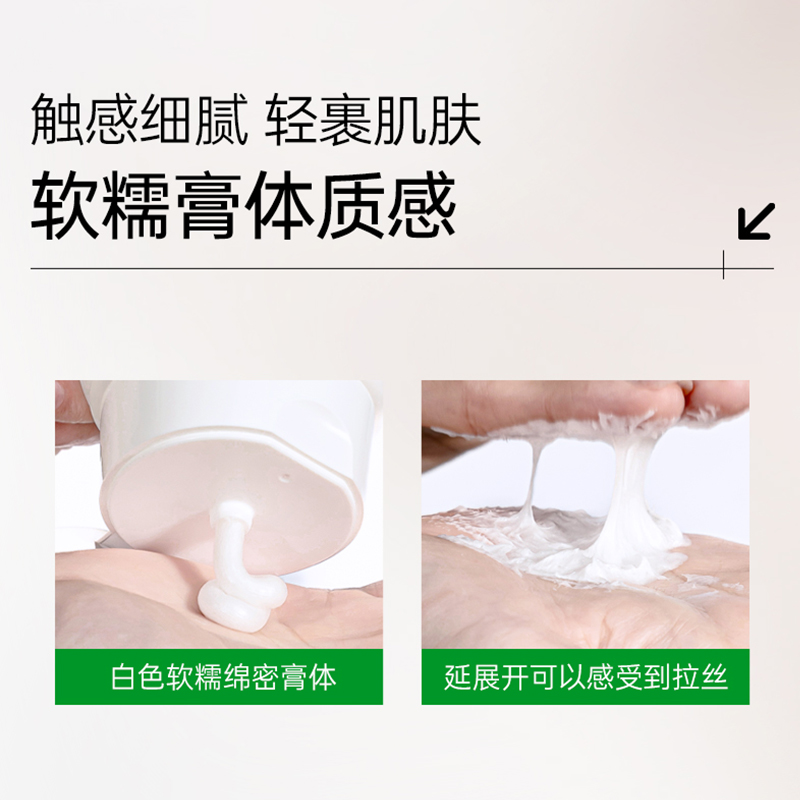 触感细腻 轻裹肌肤
软糯膏体质感

白色软糯绵密膏体

延展开可以感受到拉丝