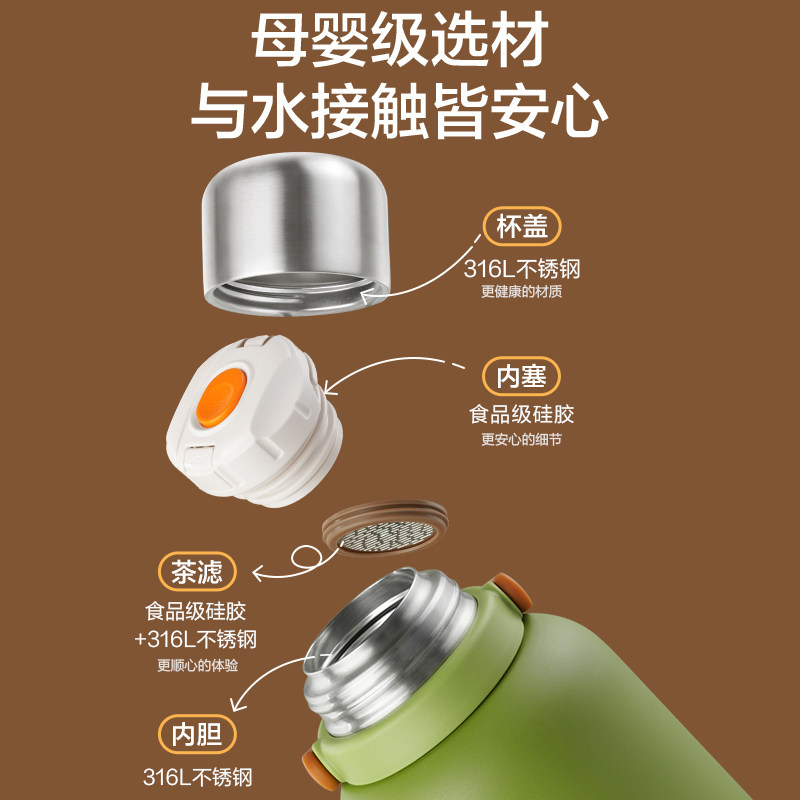 母婴级选材
与水接触皆安心

杯盖
316L不锈钢
更健康的材质

内塞
食品级硅胶
更安心的细节

茶滤
食品级硅胶
+316L不锈钢
更顺心的体验

内胆
316L不锈钢