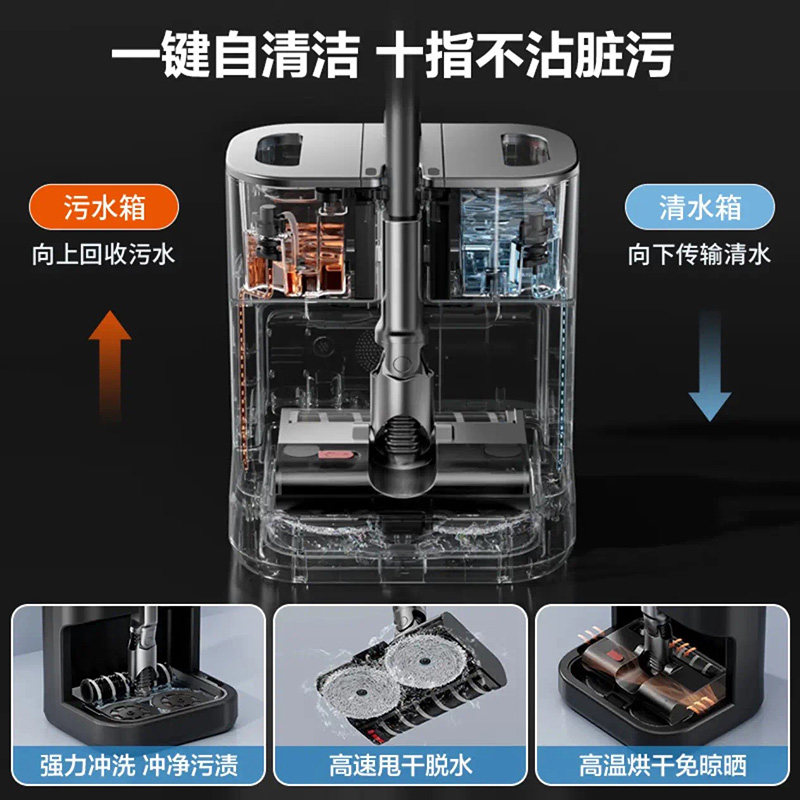 一键自清洁 十指不沾脏污

污水箱
向上回收污水

清水箱
向下传输清水

强力冲洗 冲净污渍

高速甩干脱水

高温烘干免晾晒