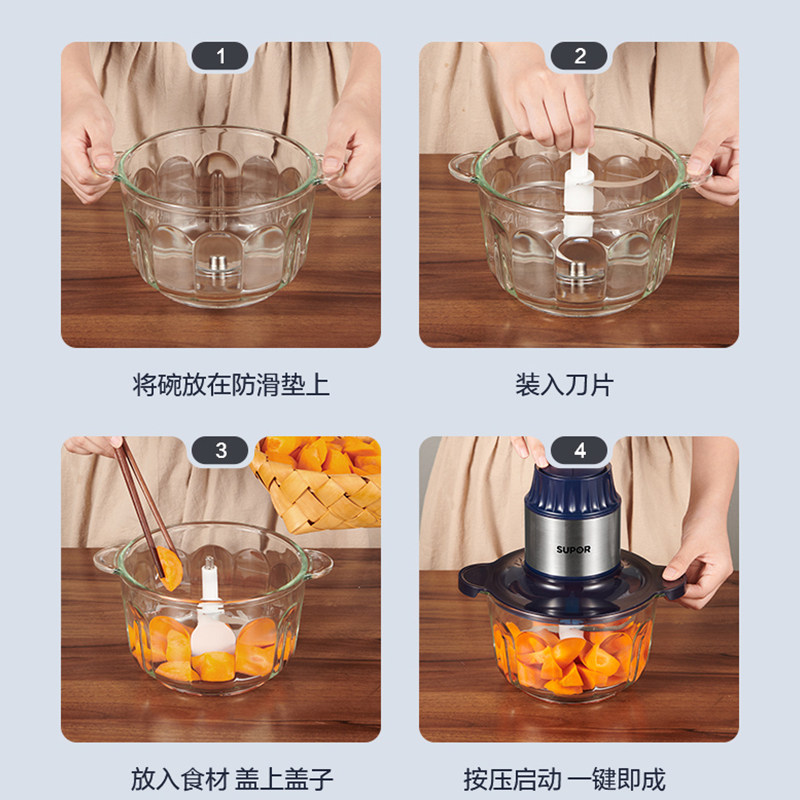 1

将碗放在防滑垫上

2

装入刀片

3

放入食材 盖上盖子

4

SUPOR

按压启动 一键即成