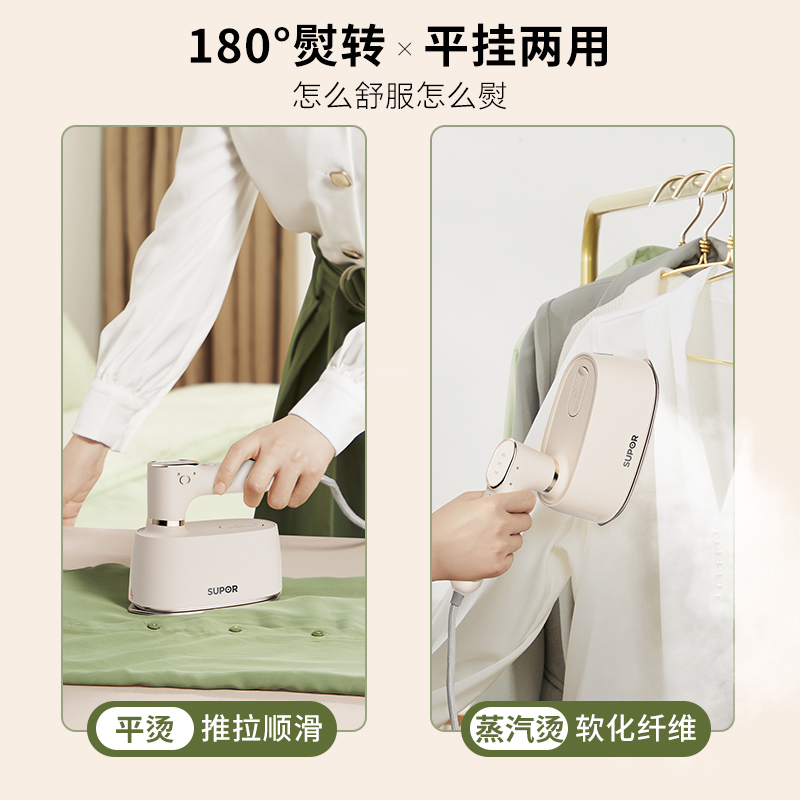 180°熨转 × 平挂两用

怎么舒服怎么熨

SUPOR

SUPOR

平烫 推拉顺滑

蒸汽烫 软化纤维