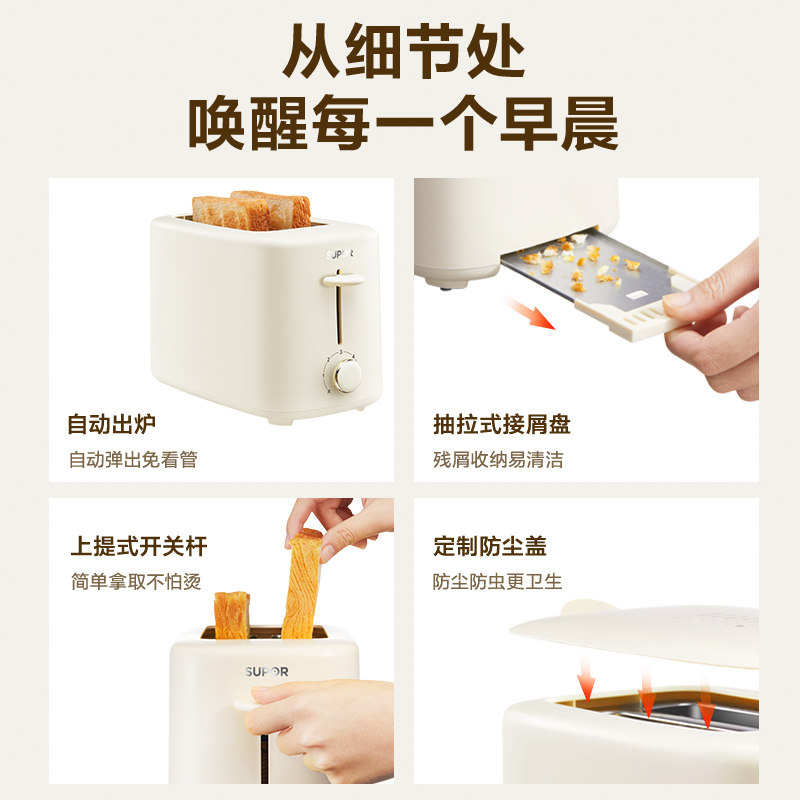 从细节处
唤醒每一个早晨

SUPOR

自动出炉
自动弹出免看管

抽拉式接屑盘
残屑收纳易清洁

上提式开关杆
简单拿取不怕烫

SUPOR

定制防尘盖
防尘防虫更卫生