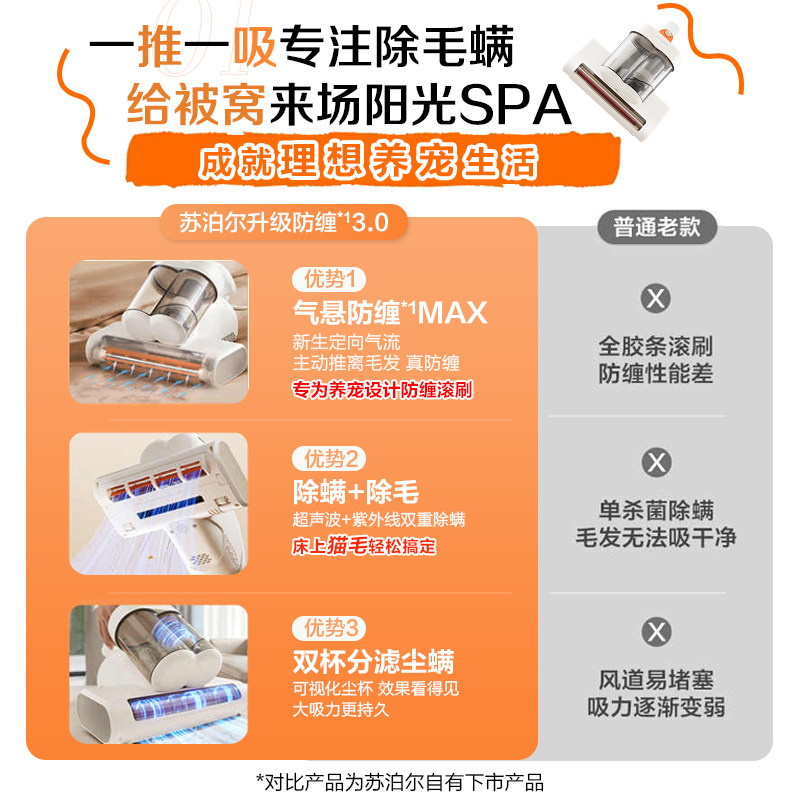 01

一推一吸专注除毛螨
给被窝来场阳光SPA
成就理想养宠生活

苏泊尔升级防缠*13.0

优势1
气悬防缠*1MAX
新生定向气流
主动推离毛发 真防缠
专为养宠设计防缠滚刷

优势2
除螨+除毛
超声波+紫外线双重除螨
床上猫毛轻松搞定

优势3
双杯分滤尘螨
可视化尘杯 效果看得见
大吸力更持久

普通老款

X
全胶条滚刷
防缠性能差

X
单杀菌除螨
毛发无法吸干净

X
风道易堵塞
吸力逐渐变弱

*对比产品为苏泊尔自有下市产品