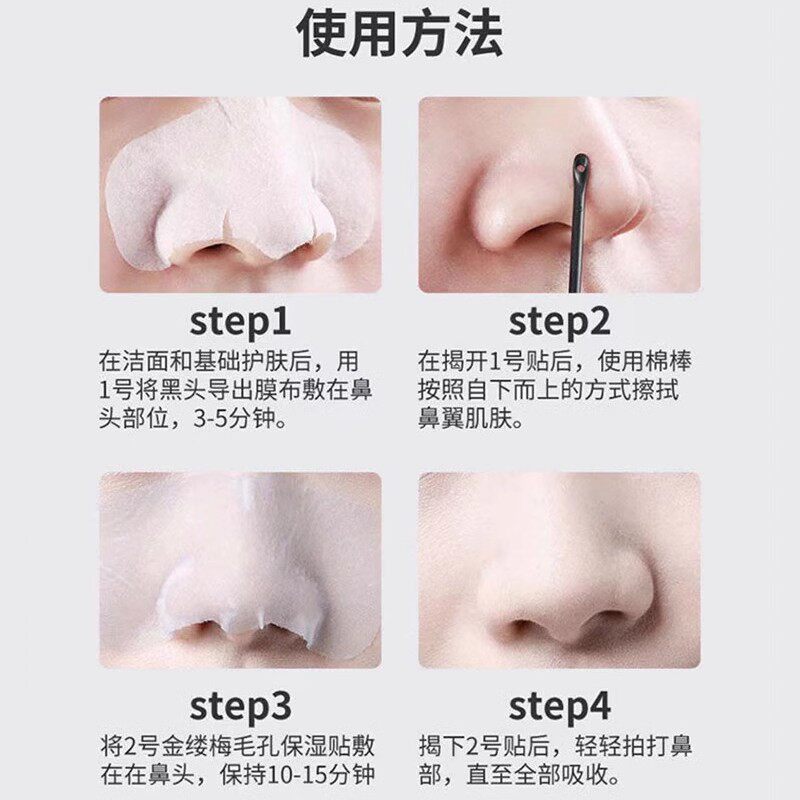 使用方法

step1
在洁面和基础护肤后，用1号将黑头导出膜布敷在鼻头部位，3-5分钟。

step2
在揭开1号贴后，使用棉棒按照自下而上的方式擦拭鼻翼肌肤。

step3
将2号金缕梅毛孔保湿贴敷在在鼻头，保持10-15分钟

step4
揭下2号贴后，轻轻拍打鼻部，直至全部吸收。