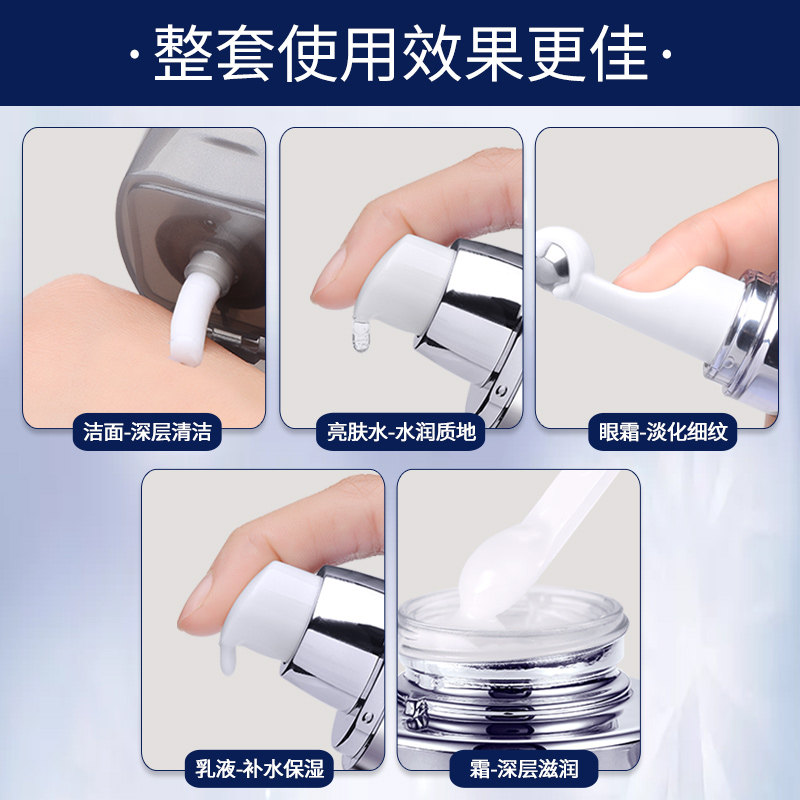 ·整套使用效果更佳·

洁面-深层清洁

亮肤水-水润质地

眼霜-淡化细纹

乳液-补水保湿

霜-深层滋润