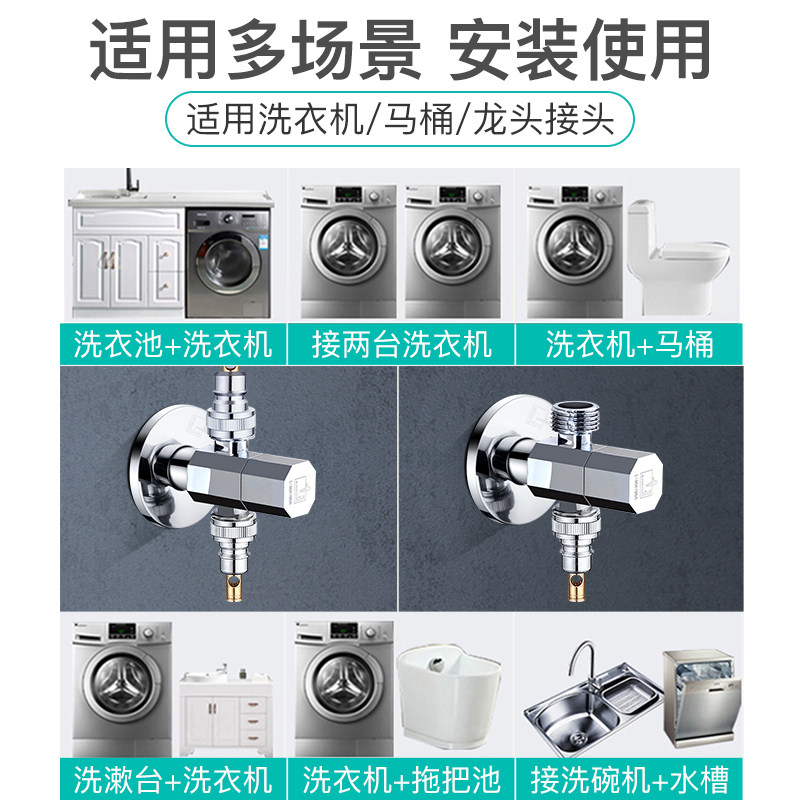 适用多场景 安装使用

适用洗衣机/马桶/龙头接头

洗衣池+洗衣机

接两台洗衣机

洗衣机+马桶

洗漱台+洗衣机

洗衣机+拖把池

接洗碗机+水槽