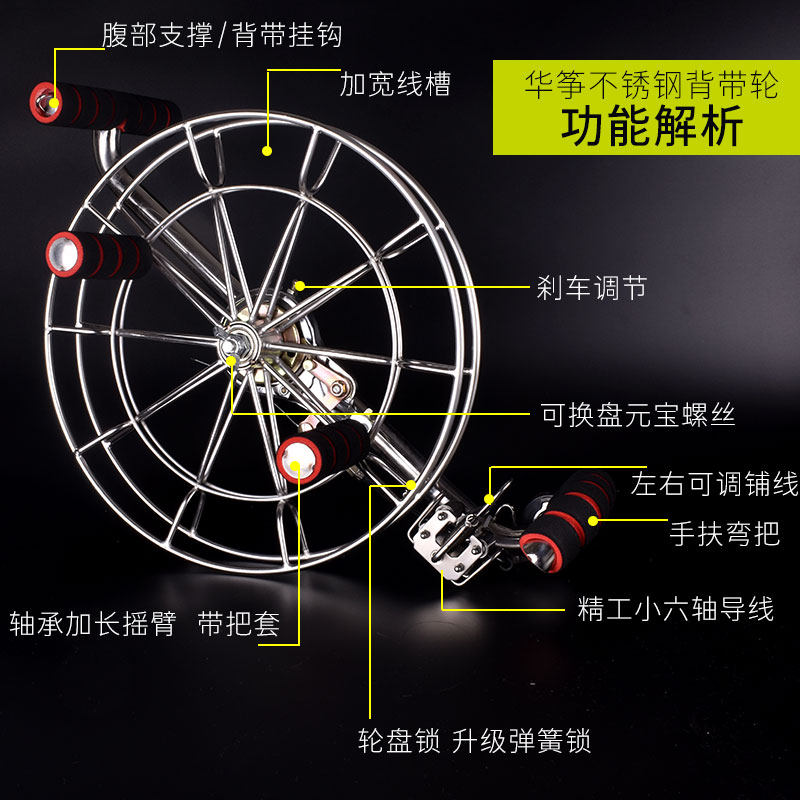 腹部支撑/背带挂钩

加宽线槽

华筝不锈钢背带轮
功能解析

刹车调节

可换盘元宝螺丝

左右可调铺线

手扶弯把

精工小六轴导线

轴承加长摇臂 带把套

轮盘锁 升级弹簧锁