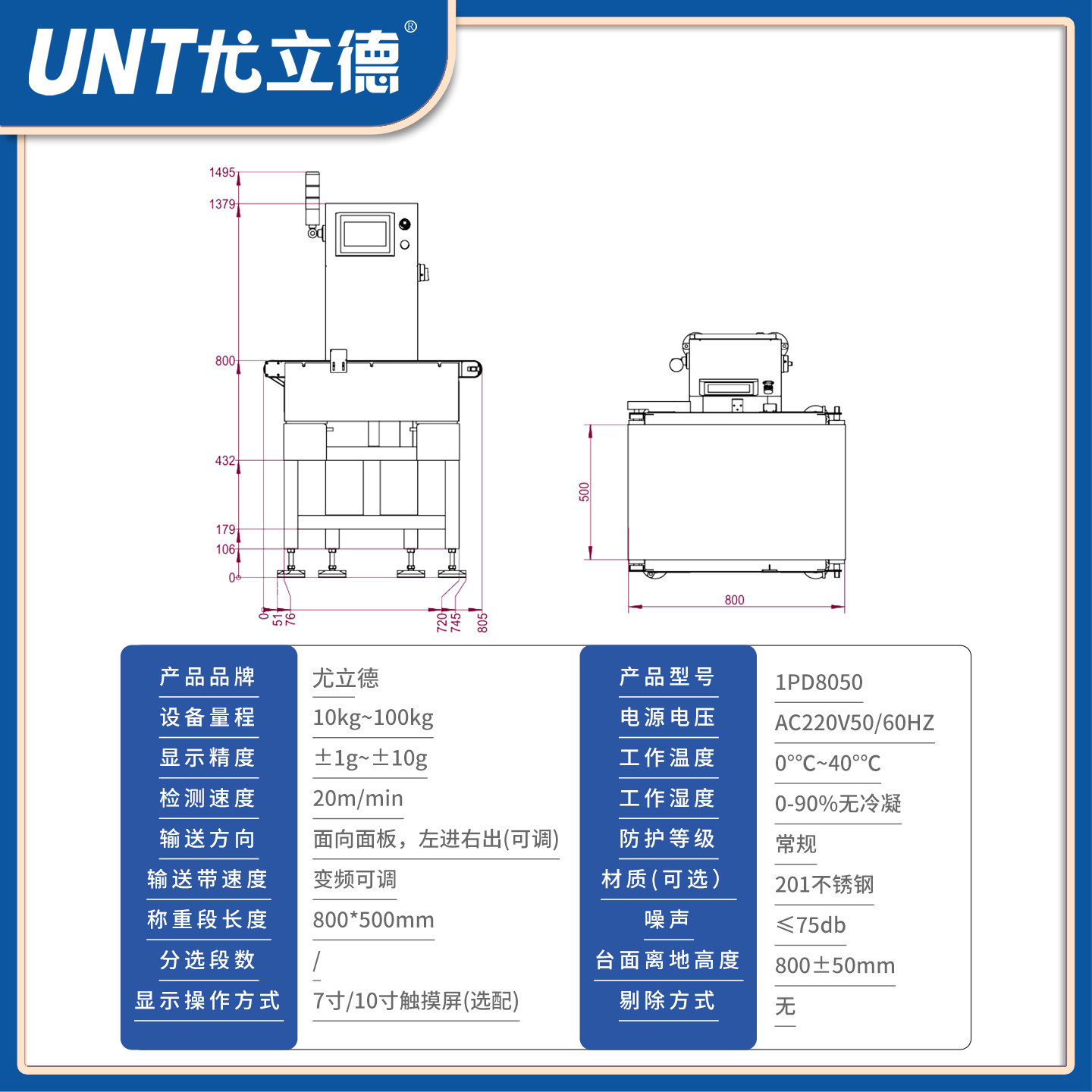 UNT尤立德®

1495
1379
800
432
179
106
0
0
51
76
720
745
805

500
800

| 产品品牌 | 尤立德 | 产品型号 | 1PD8050 |
|---|---|---|---|
| 设备量程 | 10kg~100kg | 电源电压 | AC220V50/60HZ |
| 显示精度 | ±1g~±10g | 工作温度 | 0°°C~40°°C |
| 检测速度 | 20m/min | 工作湿度 | 0-90%无冷凝 |
| 输送方向 | 面向面板，左进右出(可调) | 防护等级 | 常规 |
| 输送带速度 | 变频可调 | 材质(可选) | 201不锈钢 |
| 称重段长度 | 800*500mm | 噪声 | ≤75db |
| 分选段数 | / | 台面离地高度 | 800±50mm |
| 显示操作方式 | 7寸/10寸触摸屏(选配) | 剔除方式 | 无 |