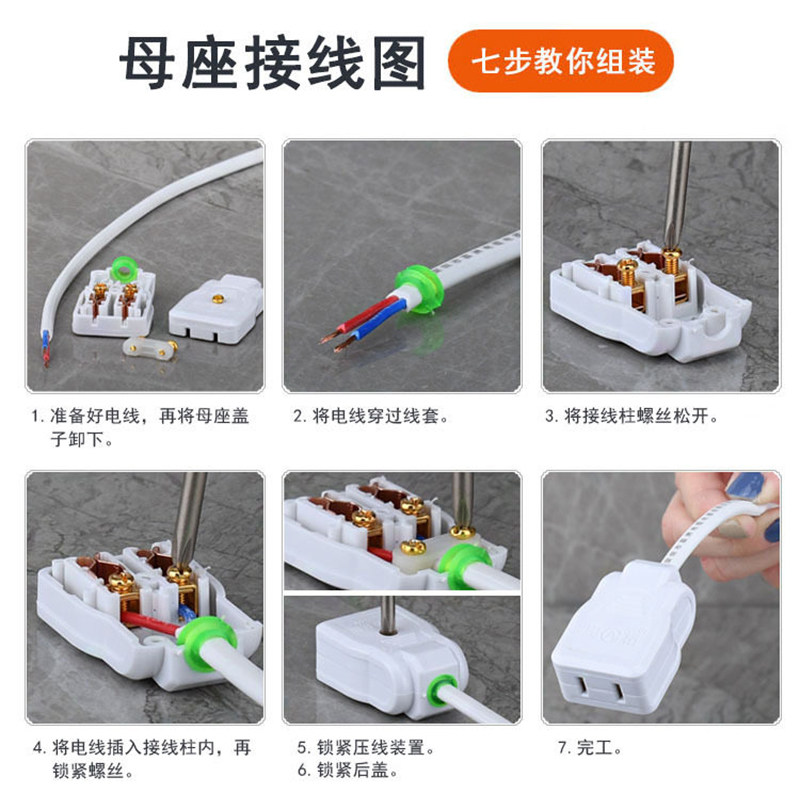 母座接线图

七步教你组装

1. 准备好电线，再将母座盖子卸下。

2. 将电线穿过线套。

3. 将接线柱螺丝松开。

4. 将电线插入接线柱内，再锁紧螺丝。

5. 锁紧压线装置。

6. 锁紧后盖。

7. 完工。