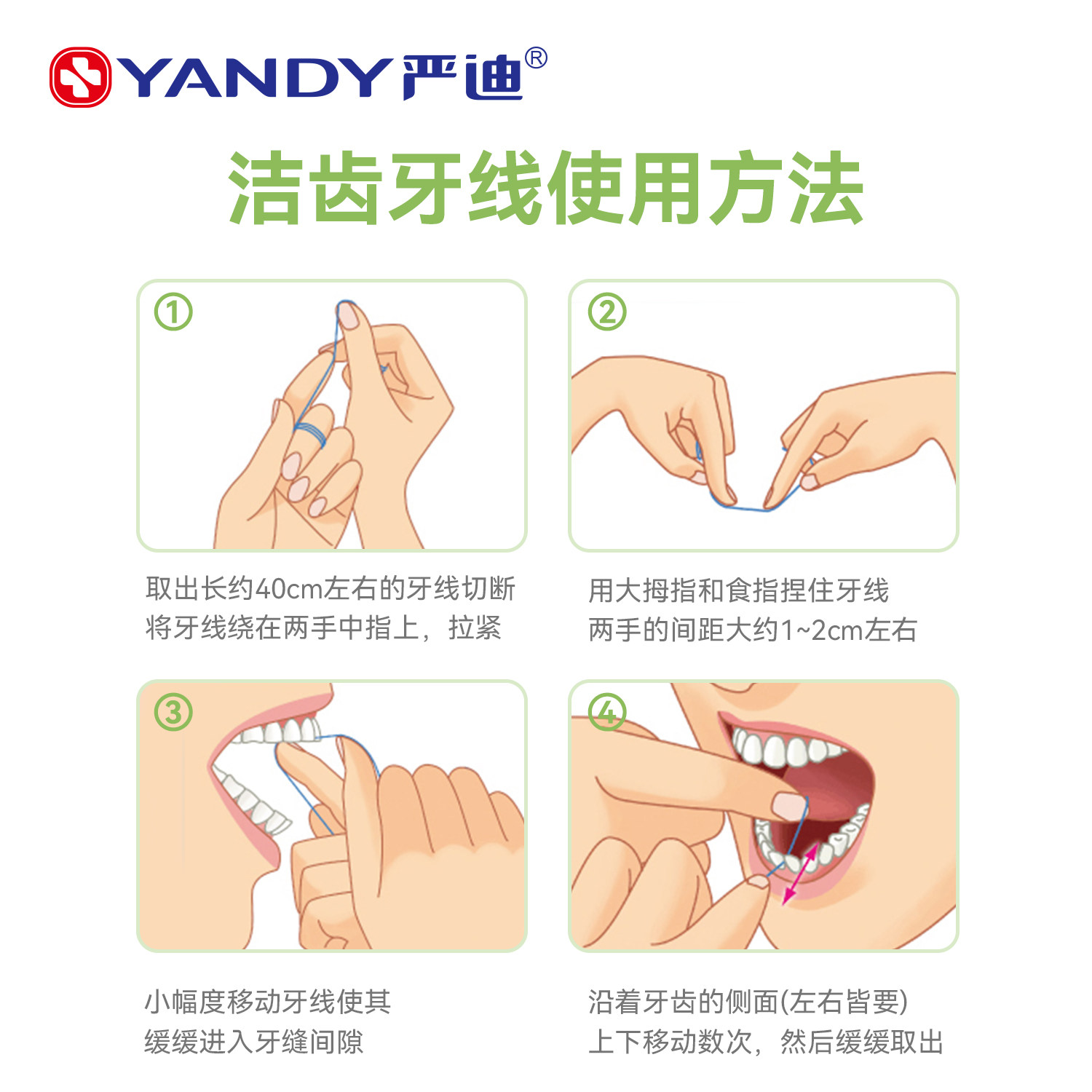 YANDY 严迪®

洁齿牙线使用方法

①

取出长约40cm左右的牙线切断
将牙线绕在两手中指上，拉紧

②

用大拇指和食指捏住牙线
两手的间距大约1~2cm左右

③

小幅度移动牙线使其
缓缓进入牙缝间隙

④

沿着牙齿的侧面(左右皆要)
上下移动数次，然后缓缓取出