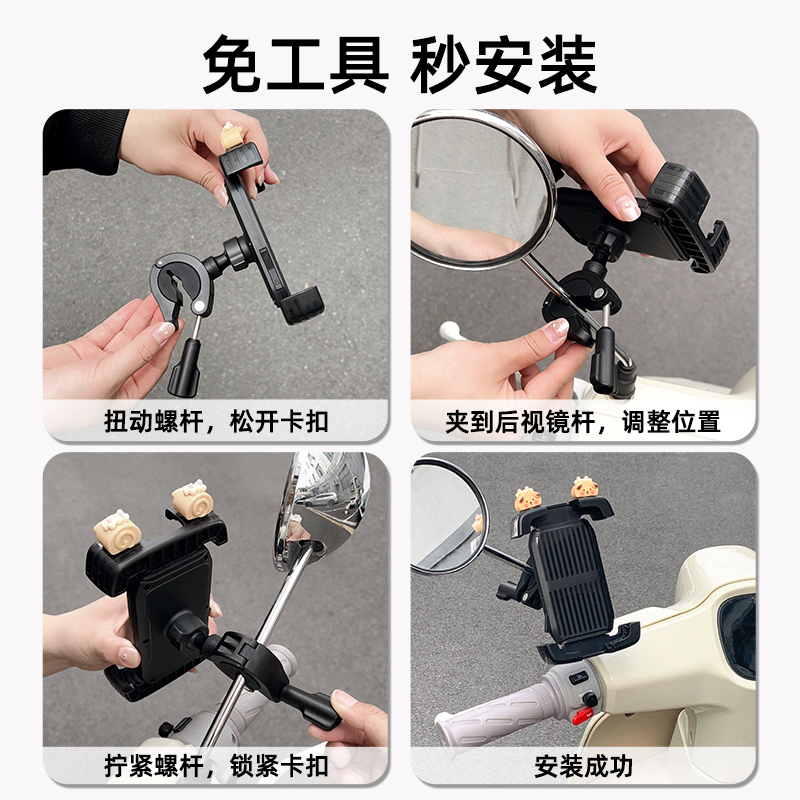 免工具 秒安装

扭动螺杆，松开卡扣

夹到后视镜杆，调整位置

拧紧螺杆，锁紧卡扣

安装成功