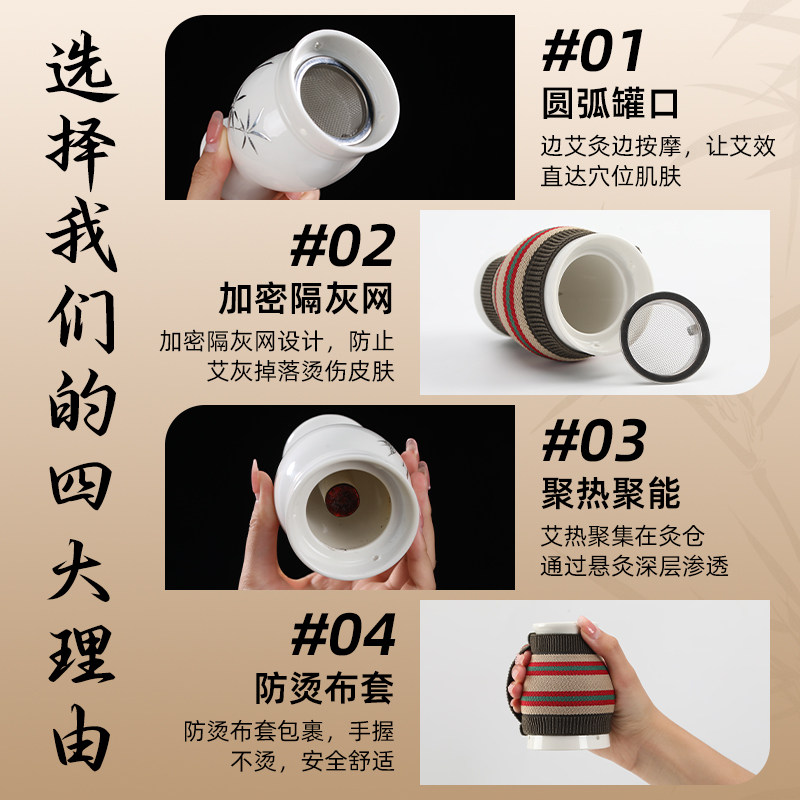 选择我们的四大理由

#01
圆弧罐口
边艾灸边按摩，让艾效直达穴位肌肤

#02
加密隔灰网
加密隔灰网设计，防止艾灰掉落烫伤皮肤

#03
聚热聚能
艾热聚集在灸仓
通过悬灸深层渗透

#04
防烫布套
防烫布套包裹，手握不烫，安全舒适