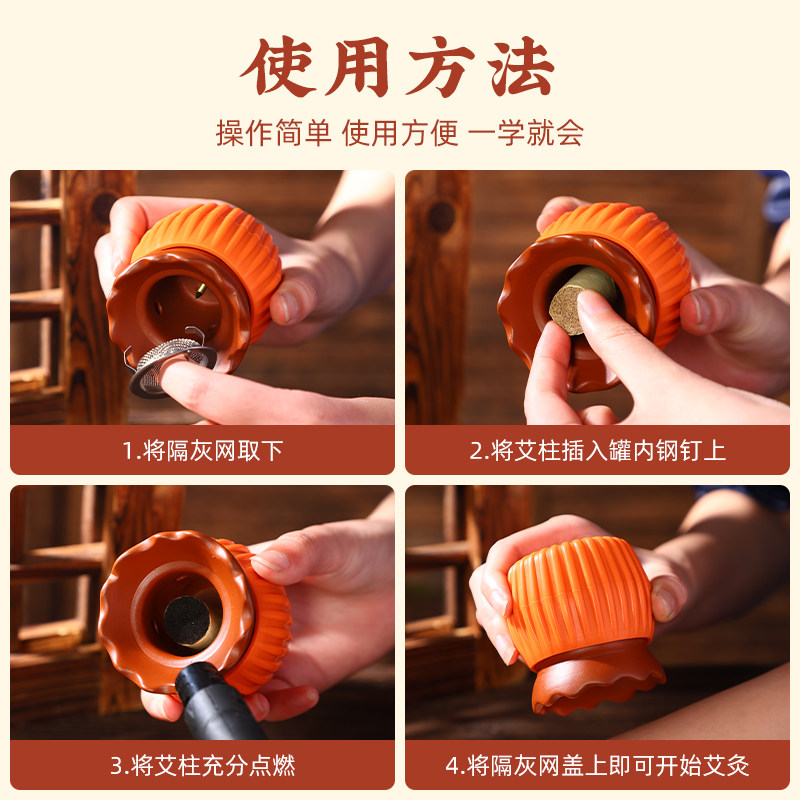 使用方法

操作简单 使用方便 一学就会

1.将隔灰网取下

2.将艾柱插入罐内钢钉上

3.将艾柱充分点燃

4.将隔灰网盖上即可开始艾灸