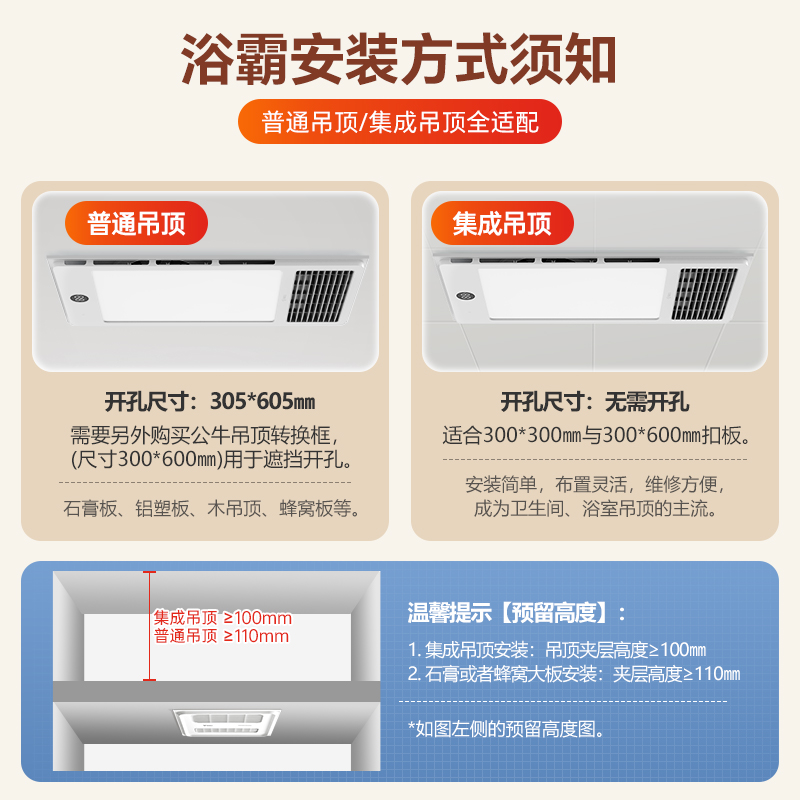 浴霸安装方式须知

普通吊顶/集成吊顶全适配

普通吊顶

开孔尺寸：305*605㎜

需要另外购买公牛吊顶转换框，(尺寸300*600㎜)用于遮挡开孔。

石膏板、铝塑板、木吊顶、蜂窝板等。

集成吊顶

开孔尺寸：无需开孔

适合300*300㎜与300*600㎜扣板。

安装简单，布置灵活，维修方便，成为卫生间、浴室吊顶的主流。

集成吊顶 ≥100mm
普通吊顶 ≥110mm

温馨提示【预留高度】：

1. 集成吊顶安装：吊顶夹层高度≥100㎜
2. 石膏或者蜂窝大板安装：夹层高度≥110㎜

*如图左侧的预留高度图。