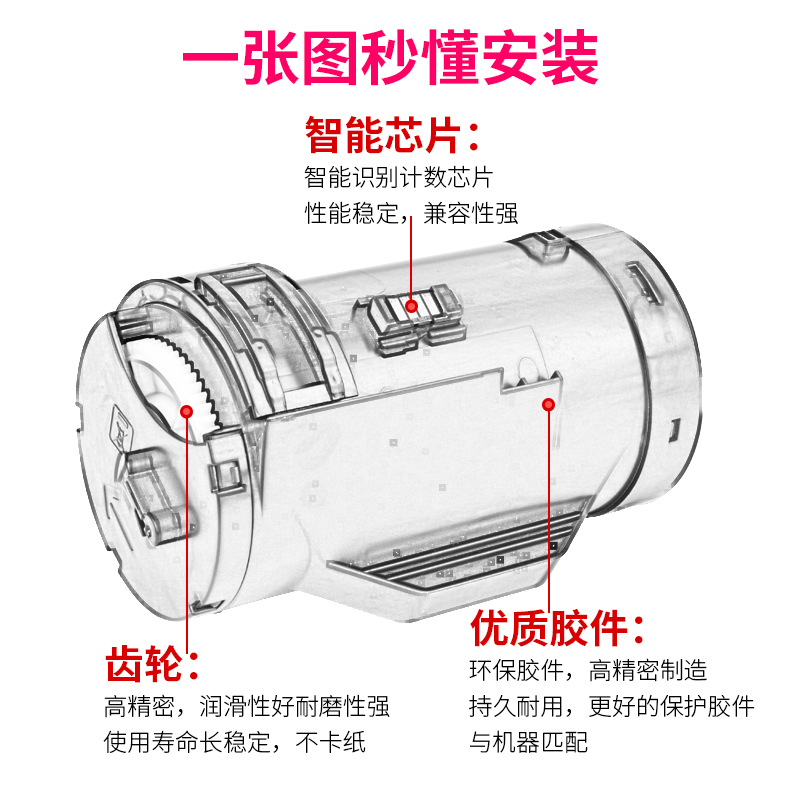 一张图秒懂安装

智能芯片：
智能识别计数芯片
性能稳定，兼容性强

齿轮：
高精密，润滑性好耐磨性强
使用寿命长稳定，不卡纸

优质胶件：
环保胶件，高精密制造
持久耐用，更好的保护胶件
与机器匹配