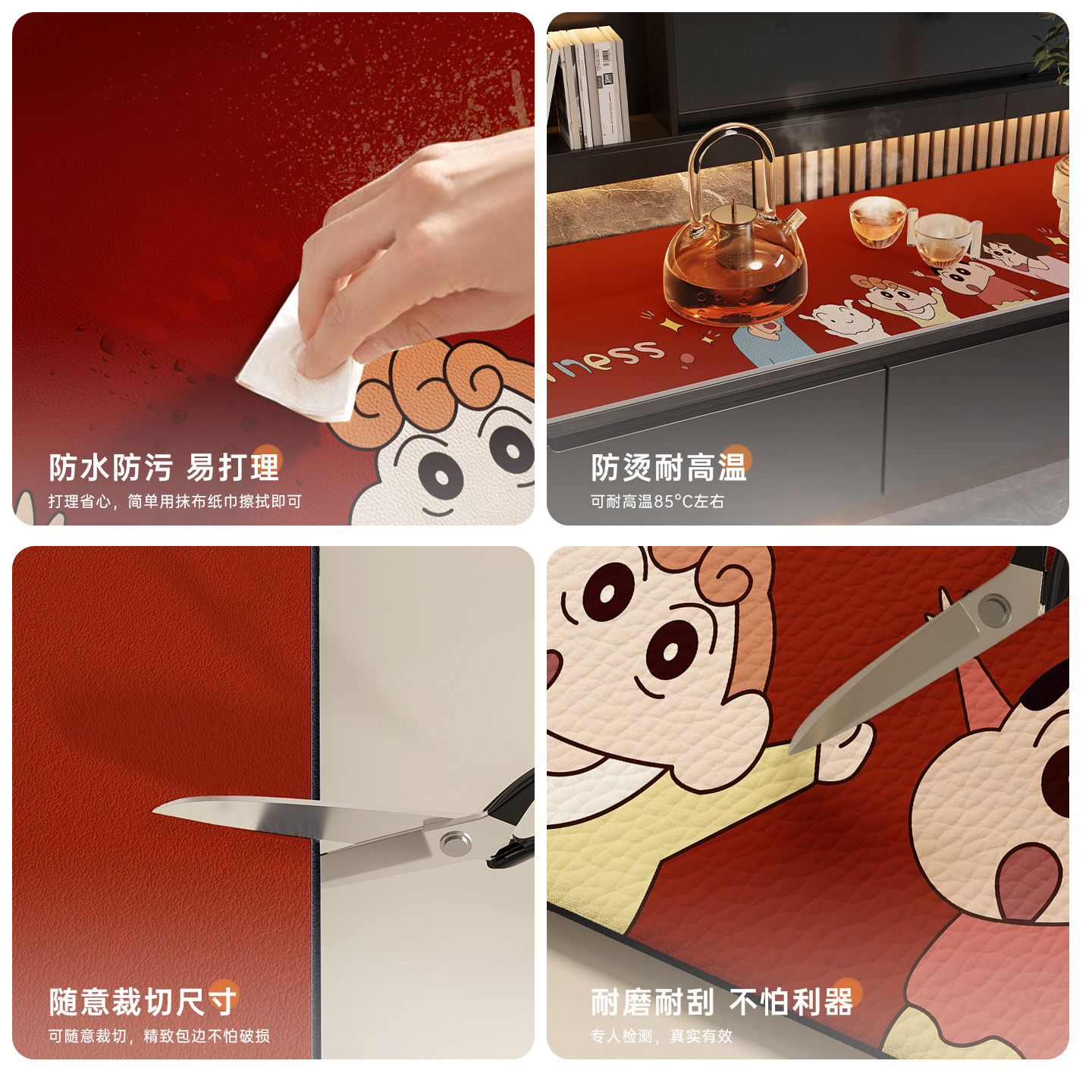 防水防污 易打理

打理省心，简单用抹布纸巾擦拭即可

ness

防烫耐高温

可耐高温85°C左右

随意裁切尺寸

可随意裁切，精致包边不怕破损

耐磨耐刮 不怕利器

专人检测，真实有效