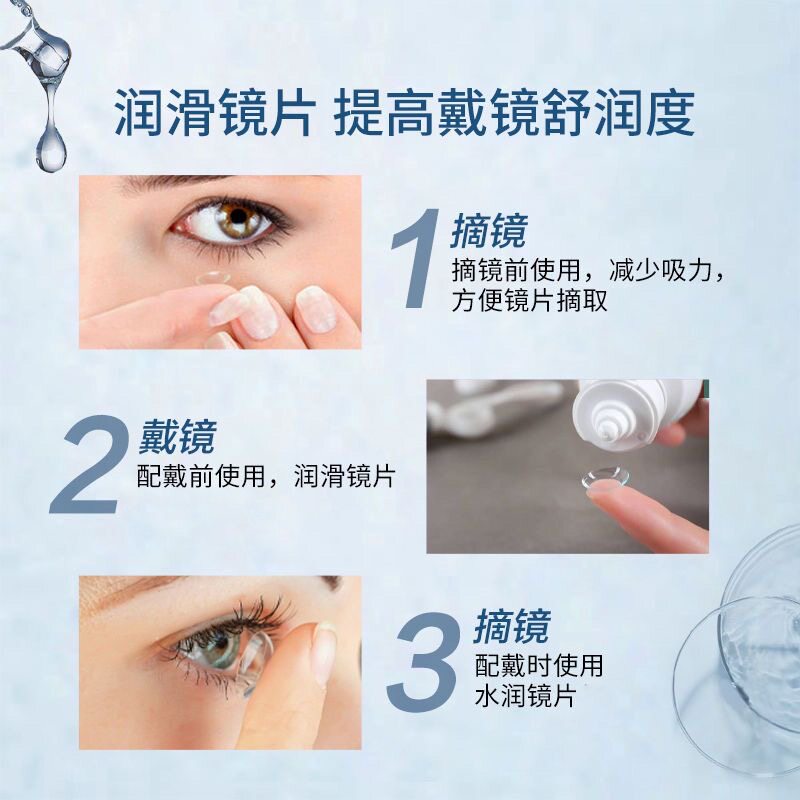 润滑镜片 提高戴镜舒润度

1 摘镜
摘镜前使用，减少吸力，方便镜片摘取

2 戴镜
配戴前使用，润滑镜片

3 摘镜
配戴时使用
水润镜片